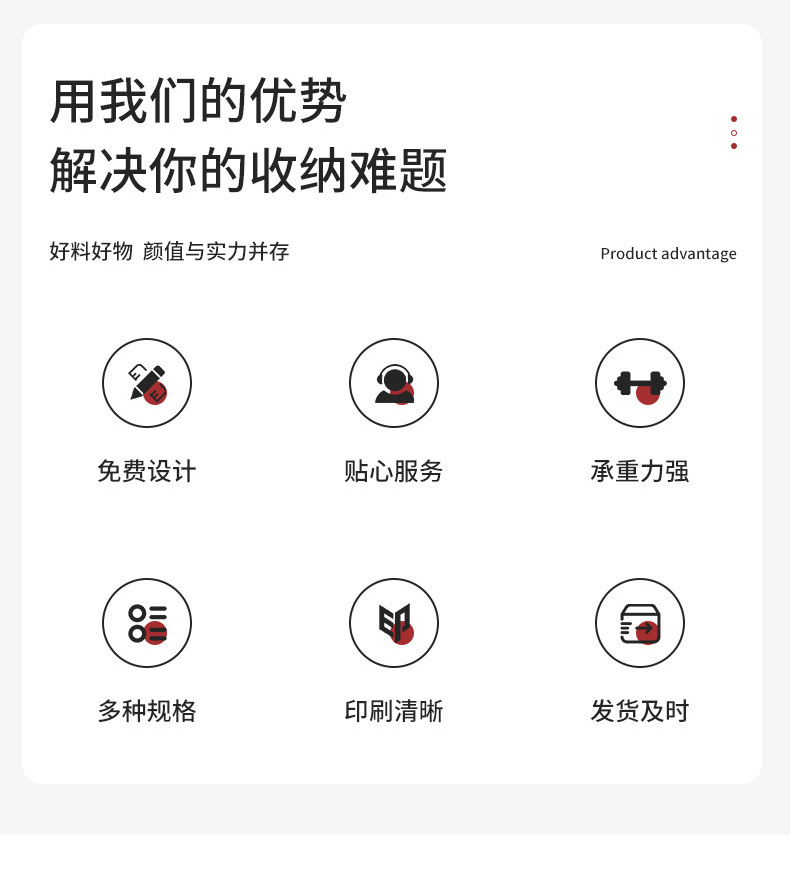 用我们的优势
解决你的收纳难题

好料好物 颜值与实力并存

Product advantage

免费设计

贴心服务

承重力强

多种规格

印刷清晰

发货及时