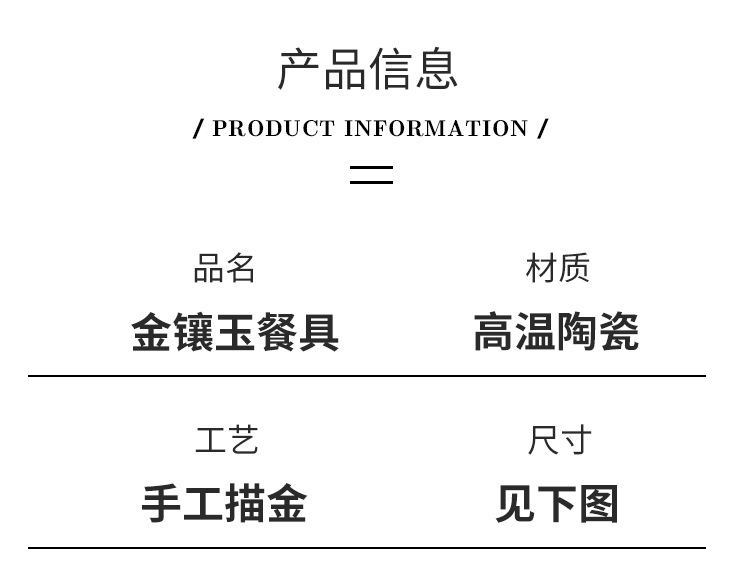 产品信息

/ PRODUCT INFORMATION /

品名
金镶玉餐具

材质
高温陶瓷

工艺
手工描金

尺寸
见下图