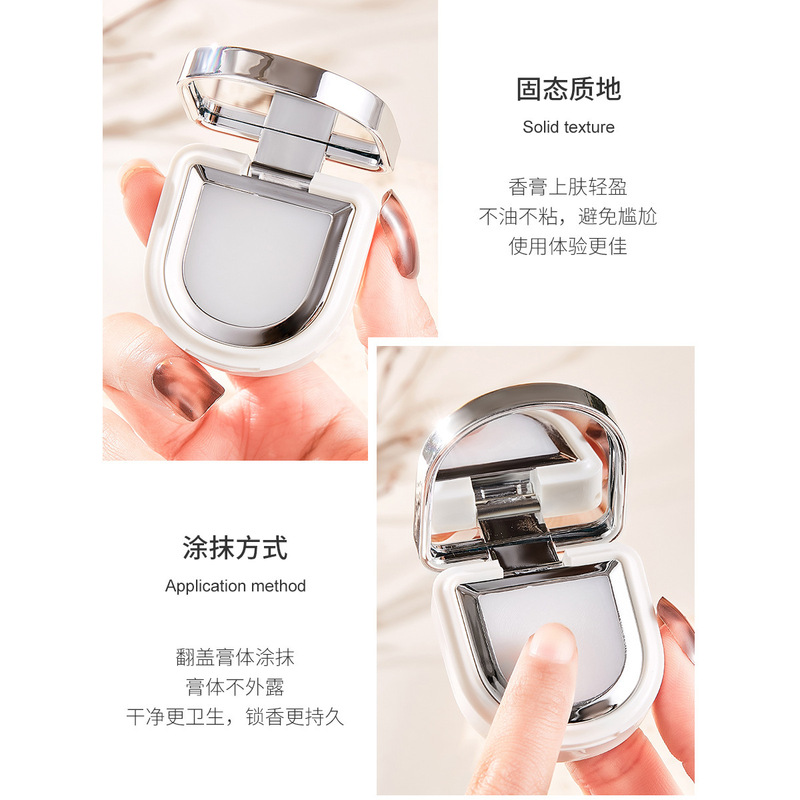 固态质地
Solid texture

香膏上肤轻盈
不油不粘，避免尴尬
使用体验更佳

涂抹方式
Application method

翻盖膏体涂抹
膏体不外露
干净更卫生，锁香更持久