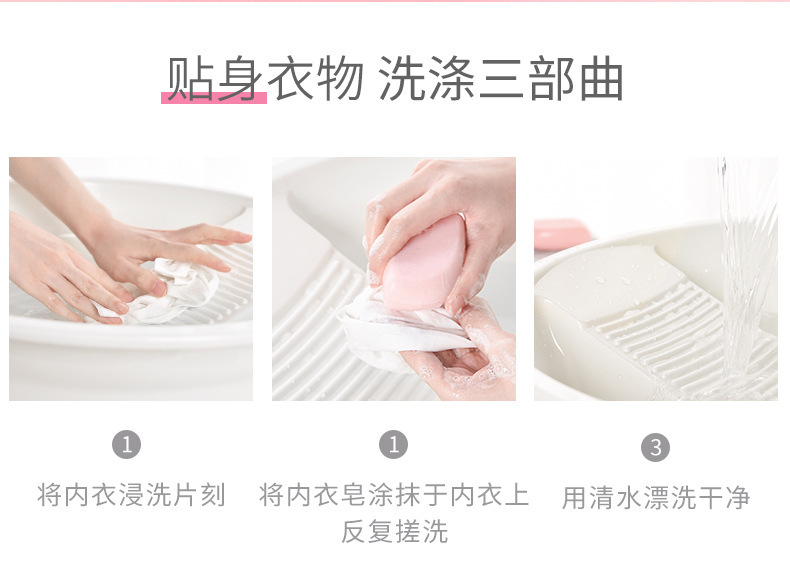 贴身衣物 洗涤三部曲

1

将内衣浸洗片刻

1

将内衣皂涂抹于内衣上反复搓洗

3

用清水漂洗干净