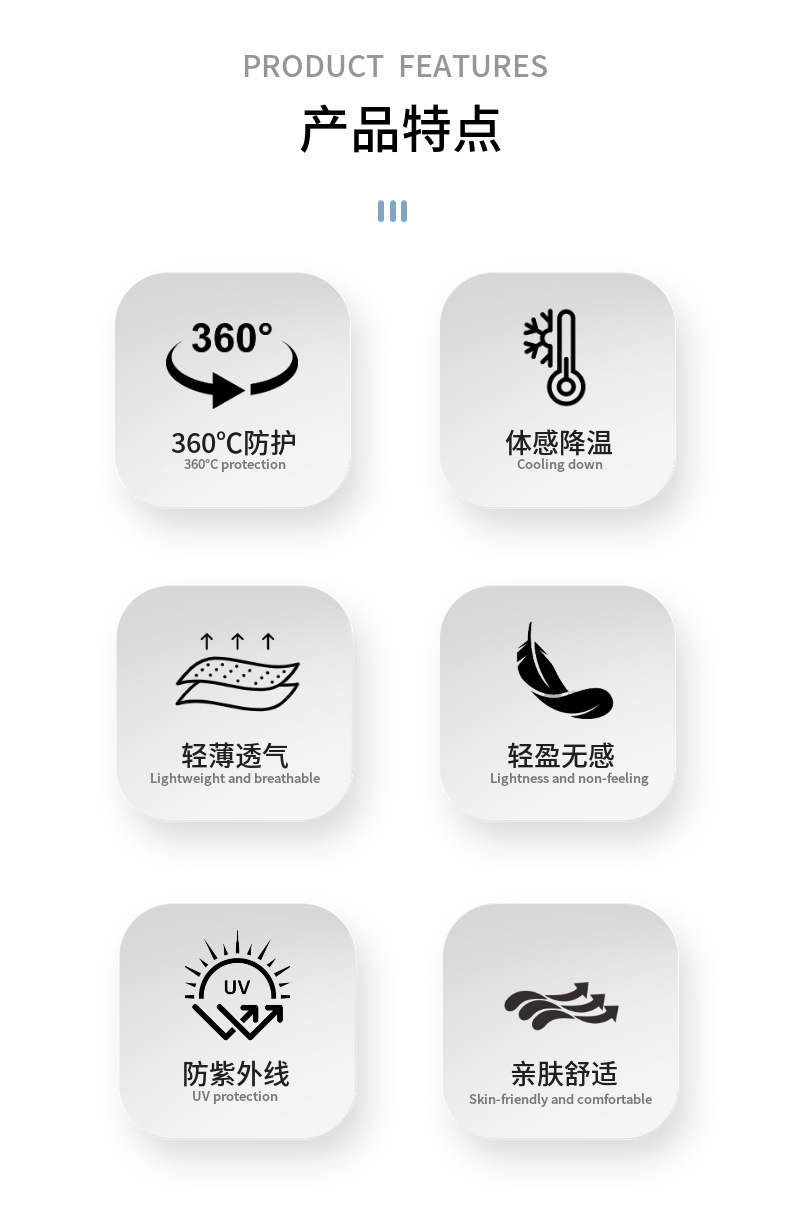 PRODUCT FEATURES

产品特点

360°

360°C防护
360°C protection

体感降温
Cooling down

轻薄透气
Lightweight and breathable

轻盈无感
Lightness and non-feeling

UV

防紫外线
UV protection

亲肤舒适
Skin-friendly and comfortable