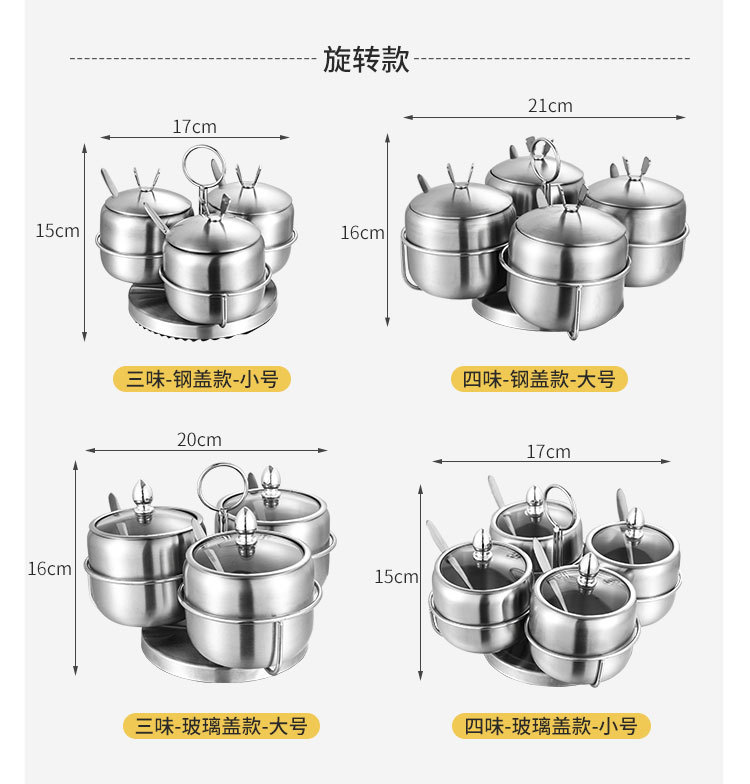 旋转款

17cm
15cm
三味-钢盖款-小号

21cm
16cm
四味-钢盖款-大号

20cm
16cm
三味-玻璃盖款-大号

17cm
15cm
四味-玻璃盖款-小号