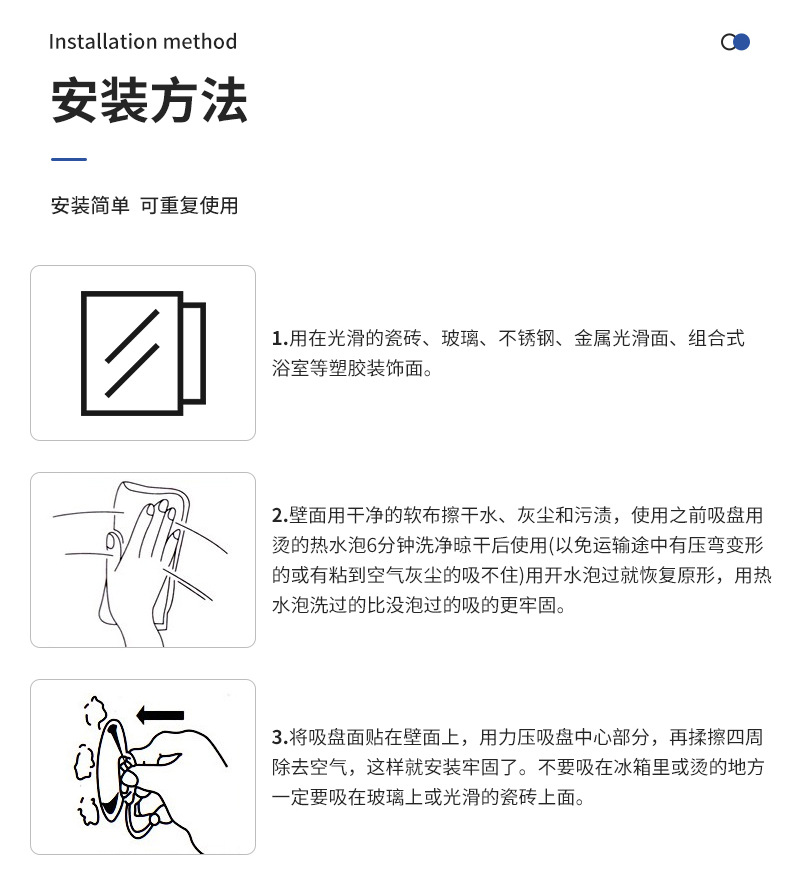 Installation method

安装方法

安装简单 可重复使用

1.用在光滑的瓷砖、玻璃、不锈钢、金属光滑面、组合式浴室等塑胶装饰面。

2.壁面用干净的软布擦干水、灰尘和污渍，使用之前吸盘用烫的热水泡6分钟洗净晾干后使用(以免运输途中有压弯变形的或有粘到空气灰尘的吸不住)用开水泡过就恢复原形，用热水泡洗过的比没泡过的吸的更牢固。

3.将吸盘面贴在壁面上，用力压吸盘中心部分，再揉擦四周除去空气，这样就安装牢固了。不要吸在冰箱里或烫的地方一定要吸在玻璃上或光滑的瓷砖上面。