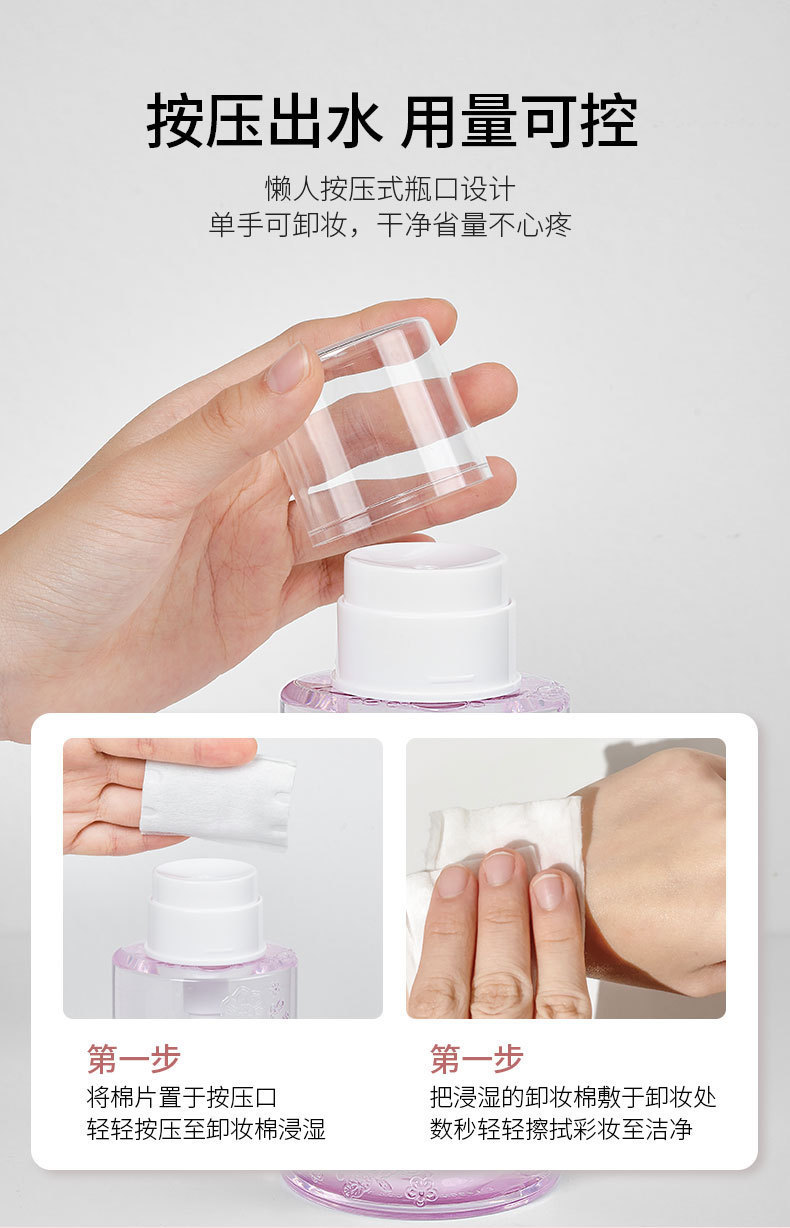 按压出水 用量可控

懒人按压式瓶口设计
单手可卸妆，干净省量不心疼

第一步
将棉片置于按压口
轻轻按压至卸妆棉浸湿

第一步
把浸湿的卸妆棉敷于卸妆处
数秒轻轻擦拭彩妆至洁净