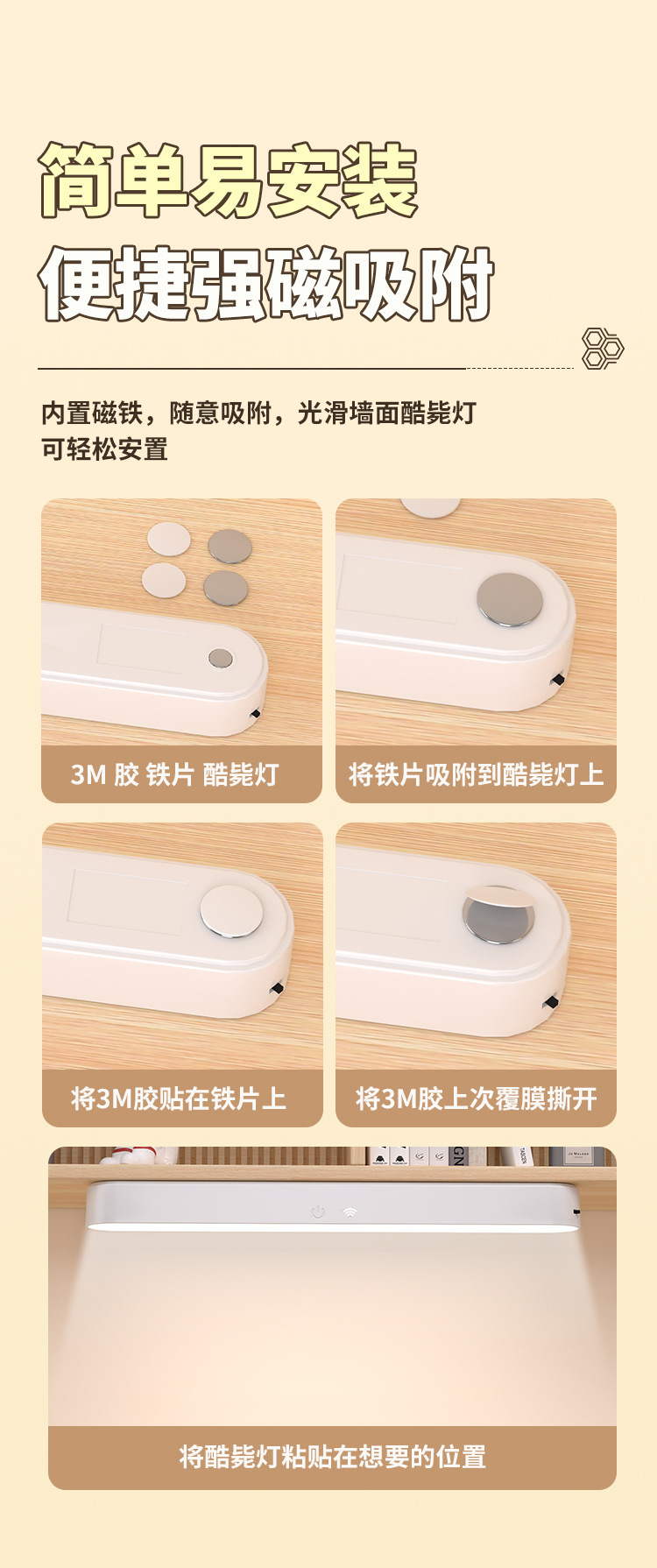 简单易安装
便捷强磁吸附

内置磁铁，随意吸附，光滑墙面酷毙灯可轻松安置

3M 胶 铁片 酷毙灯

将铁片吸附到酷毙灯上

将3M胶贴在铁片上

将3M胶上次覆膜撕开

将酷毙灯粘贴在想要的位置