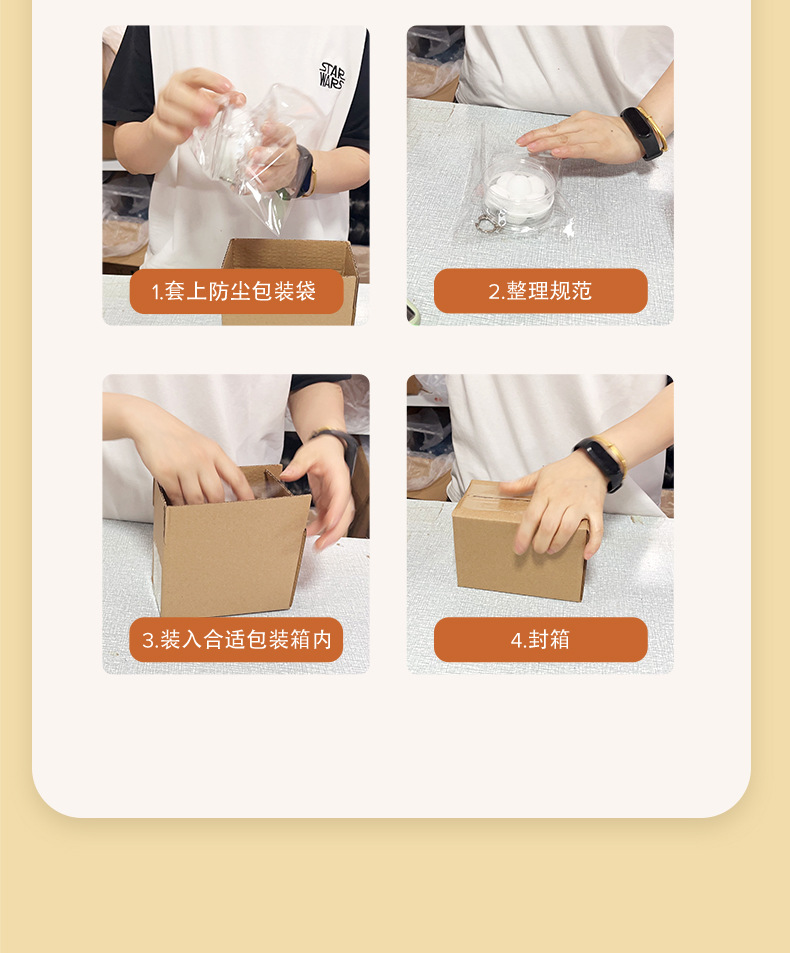 STAR WARS

1.套上防尘包装袋

2.整理规范

3.装入合适包装箱内

4.封箱