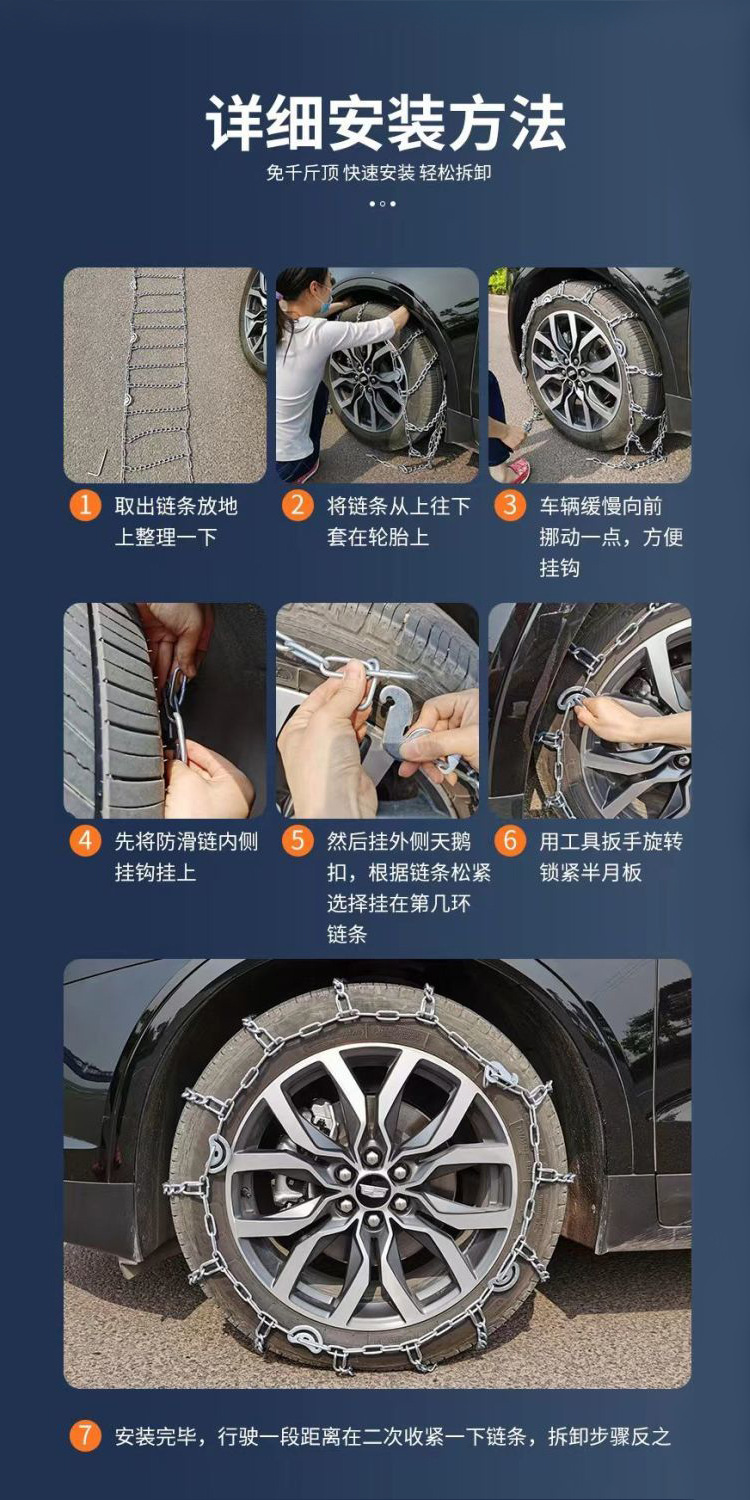 详细安装方法

免千斤顶 快速安装 轻松拆卸

1 取出链条放地上整理一下

2 将链条从上往下套在轮胎上

3 车辆缓慢向前挪动一点，方便挂钩

4 先将防滑链内侧挂钩挂上

5 然后挂外侧天鹅扣，根据链条松紧选择挂在第几环链条

6 用工具扳手旋转锁紧半月板

7 安装完毕，行驶一段距离在二次收紧一下链条，拆卸步骤反之