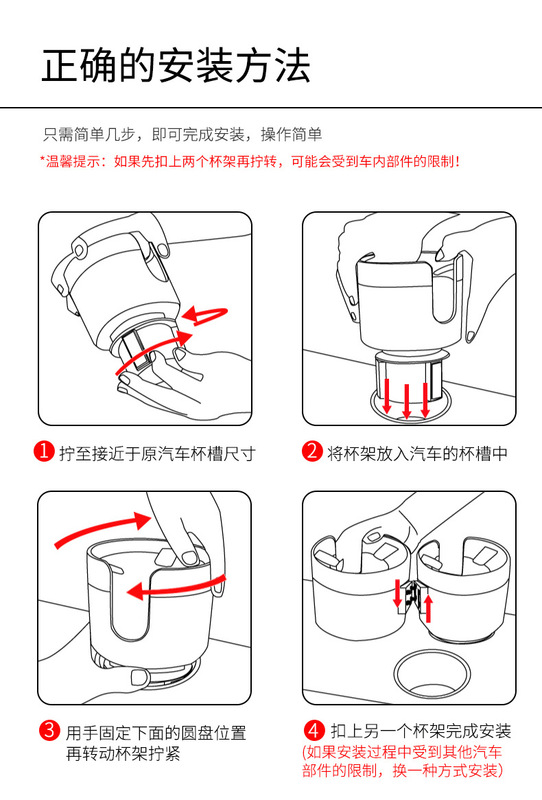 正确的安装方法

只需简单几步，即可完成安装，操作简单
*温馨提示：如果先扣上两个杯架再拧转，可能会受到车内部件的限制！

1 拧至接近于原汽车杯槽尺寸

2 将杯架放入汽车的杯槽中

3 用手固定下面的圆盘位置再转动杯架拧紧

4 扣上另一个杯架完成安装
(如果安装过程中受到其他汽车部件的限制，换一种方式安装)