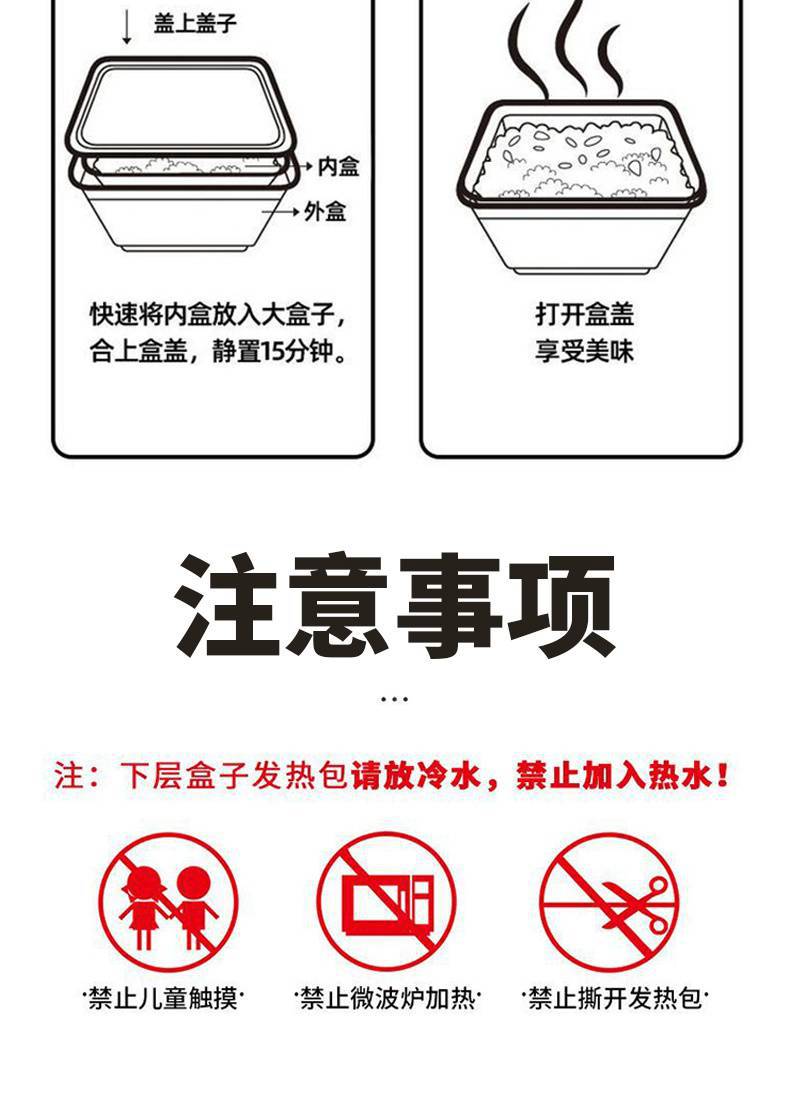 盖上盖子

内盒

外盒

快速将内盒放入大盒子，合上盒盖，静置15分钟。

打开盒盖
享受美味

注意事项

...

注：下层盒子发热包请放冷水，禁止加入热水！

·禁止儿童触摸·

·禁止微波炉加热·

·禁止撕开发热包·