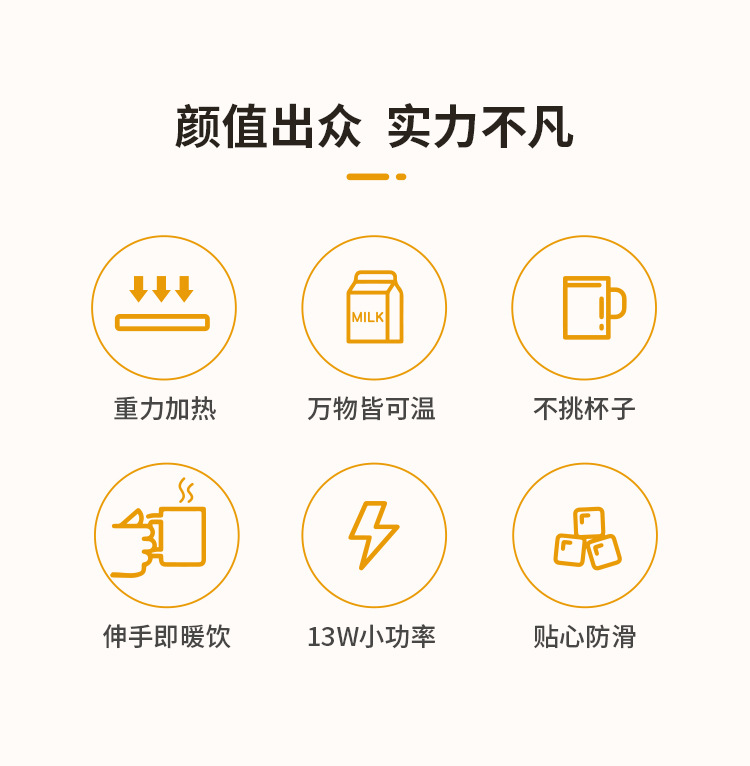 颜值出众 实力不凡

MILK

重力加热

万物皆可温

不挑杯子

伸手即暖饮

13W小功率

贴心防滑