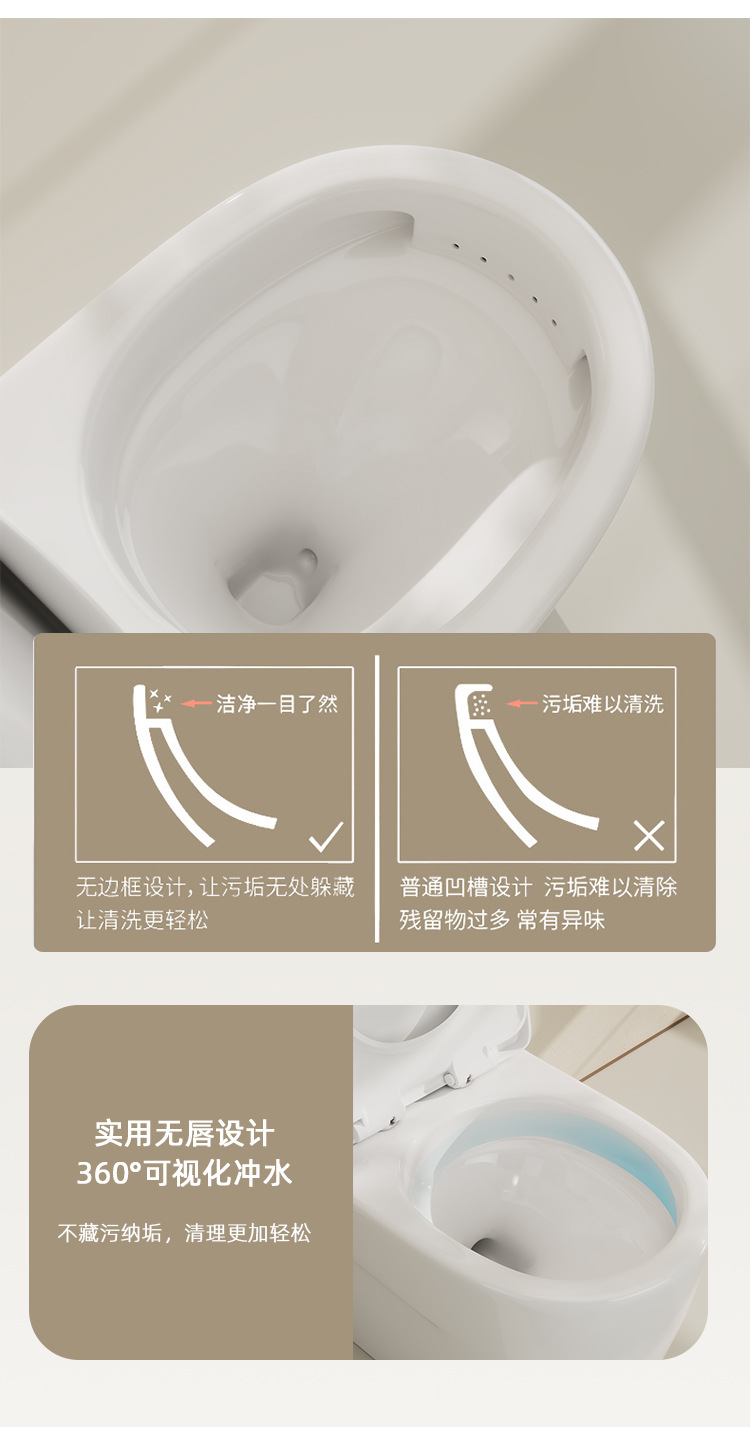 洁净一目了然

无边框设计，让污垢无处躲藏
让清洗更轻松

污垢难以清洗

普通凹槽设计 污垢难以清除
残留物过多 常有异味

实用无唇设计
360°可视化冲水

不藏污纳垢，清理更加轻松