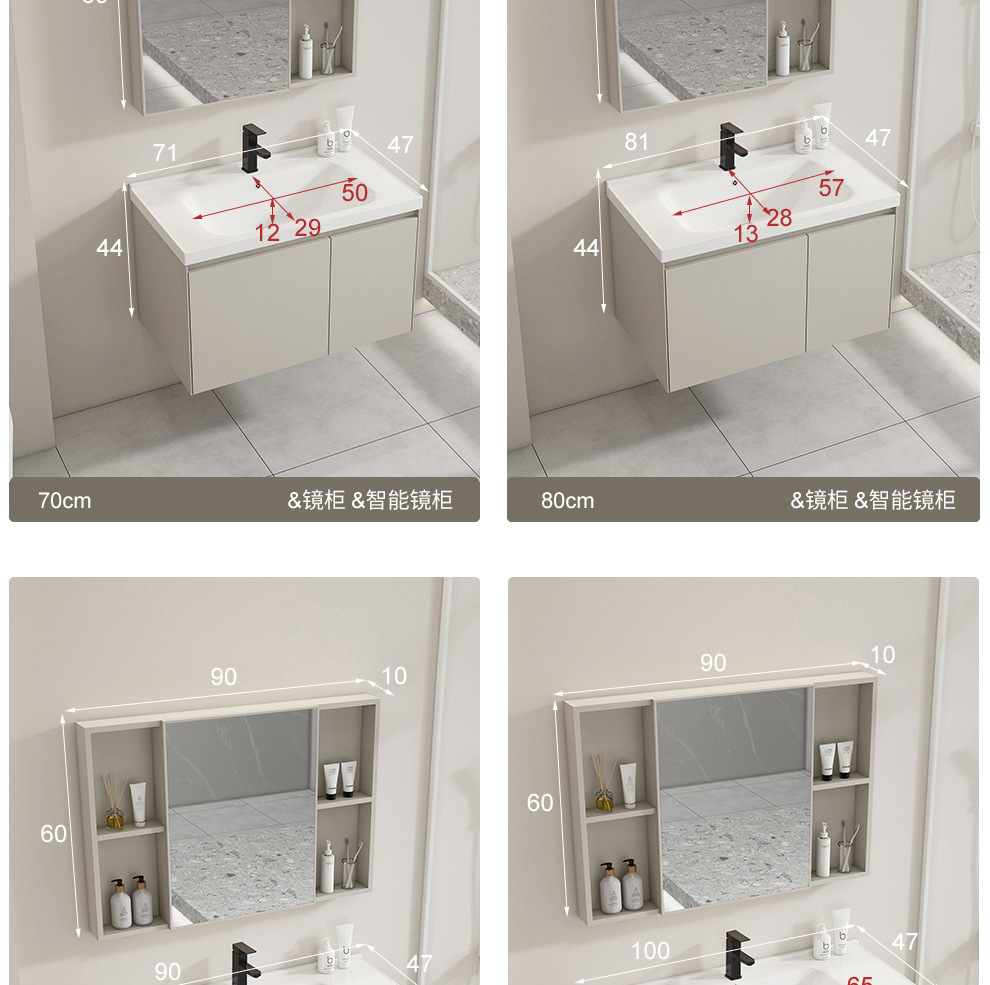 71
47
50
12
29
44

70cm
&镜柜 &智能镜柜

81
47
57
13
28
44

80cm
&镜柜 &智能镜柜

90
10
60
90
47

90
10
60
100
47
65