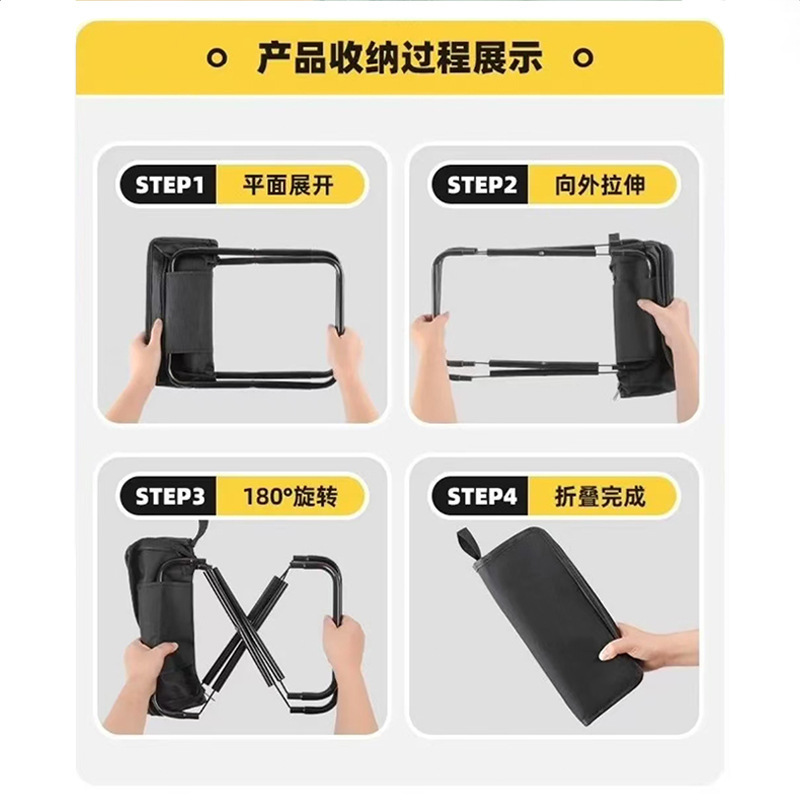 产品收纳过程展示

STEP1 平面展开

STEP2 向外拉伸

STEP3 180°旋转

STEP4 折叠完成