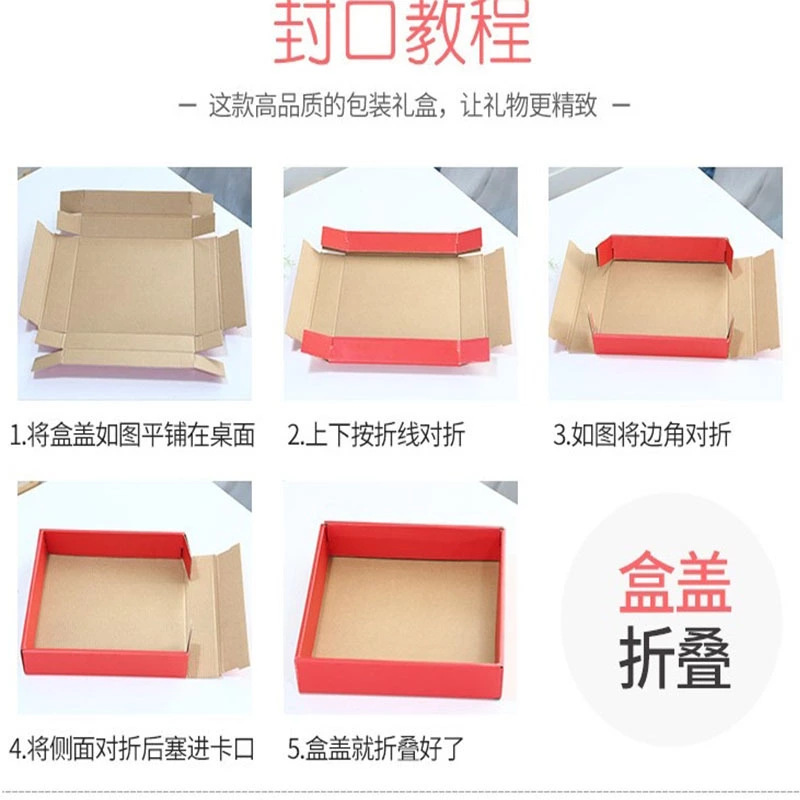 封口教程

— 这款高品质的包装礼盒，让礼物更精致 —

1.将盒盖如图平铺在桌面

2.上下按折线对折

3.如图将边角对折

4.将侧面对折后塞进卡口

5.盒盖就折叠好了

盒盖
折叠