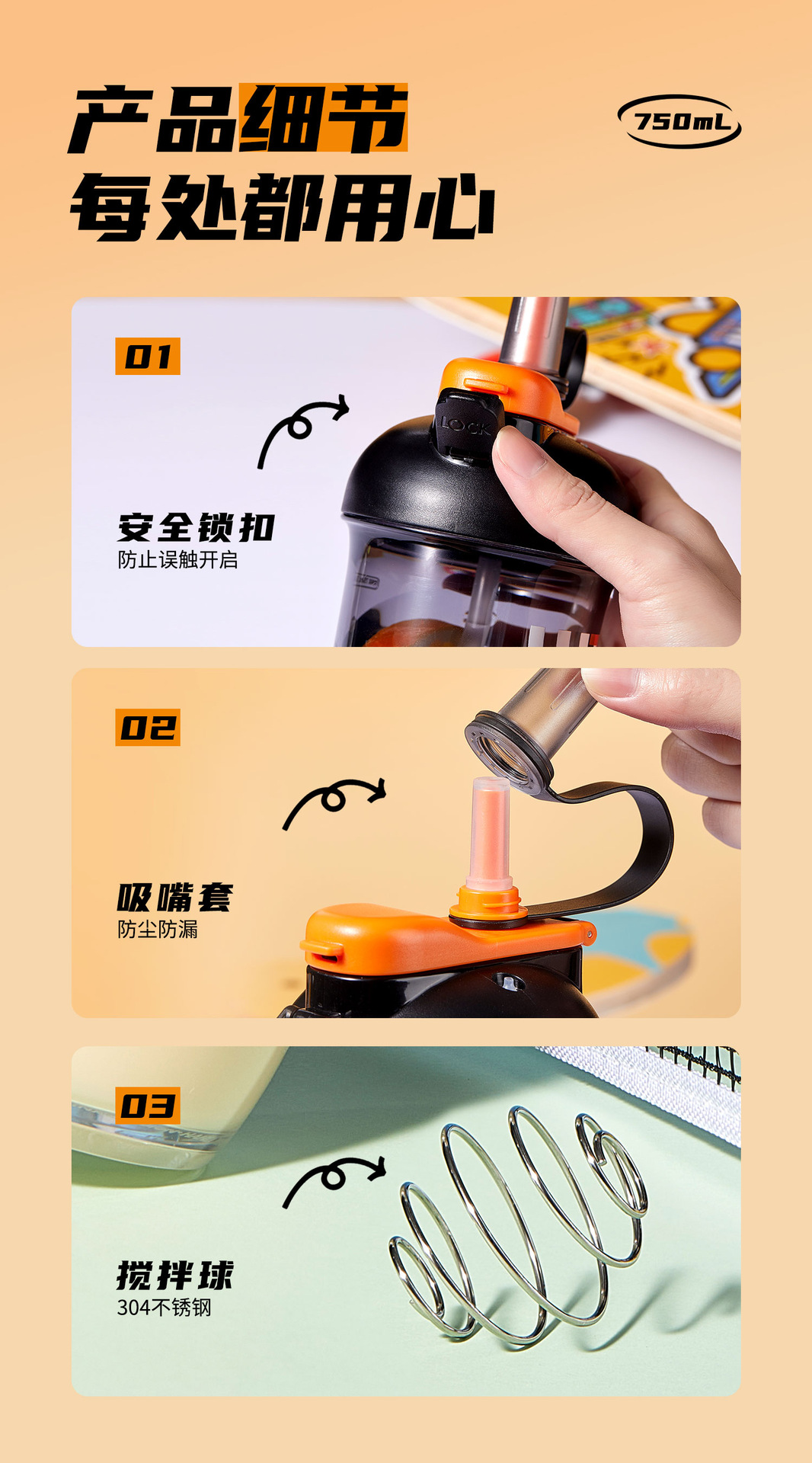 产品细节
每处都用心

750mL

01

LOCK

安全锁扣
防止误触开启

02

吸嘴套
防尘防漏

03

搅拌球
304不锈钢