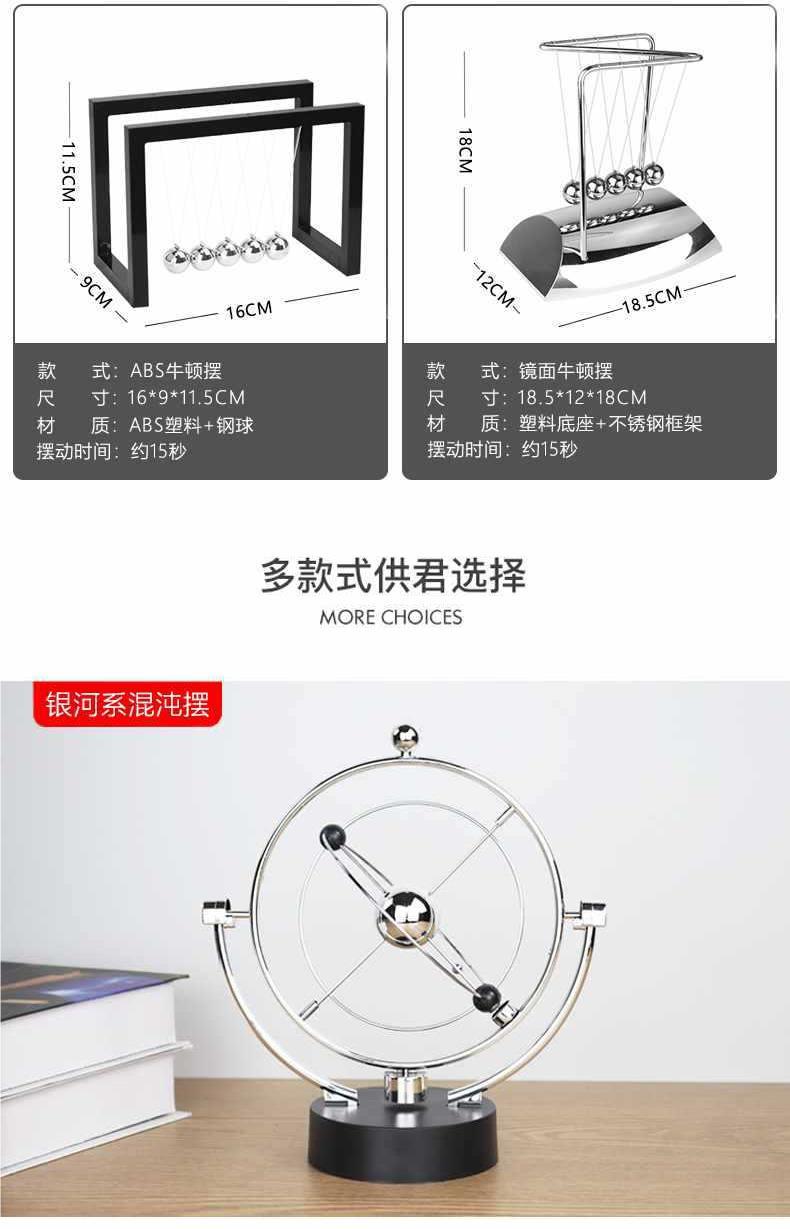 11.5CM
9CM
16CM

款　　式：ABS牛顿摆
尺　　寸：16*9*11.5CM
材　　质：ABS塑料+钢球
摆动时间：约15秒

18CM
12CM
18.5CM

款　　式：镜面牛顿摆
尺　　寸：18.5*12*18CM
材　　质：塑料底座+不锈钢框架
摆动时间：约15秒

多款式供君选择
MORE CHOICES

银河系混沌摆