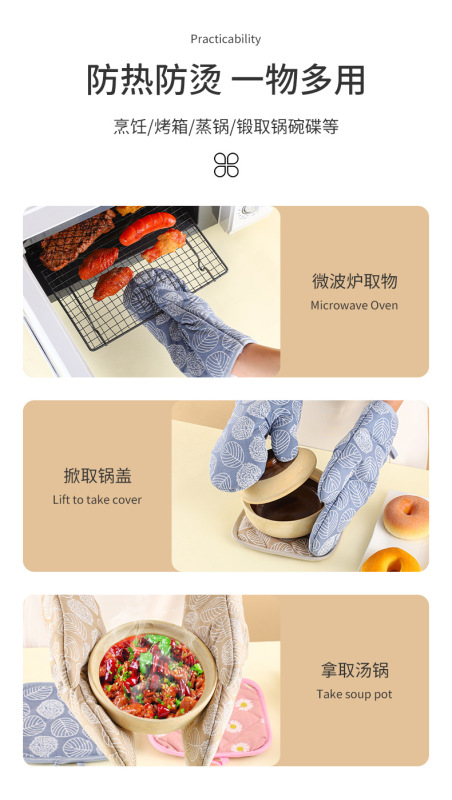 Practicability

防热防烫 一物多用

烹饪/烤箱/蒸锅/锻取锅碗碟等

微波炉取物
Microwave Oven

掀取锅盖
Lift to take cover

拿取汤锅
Take soup pot