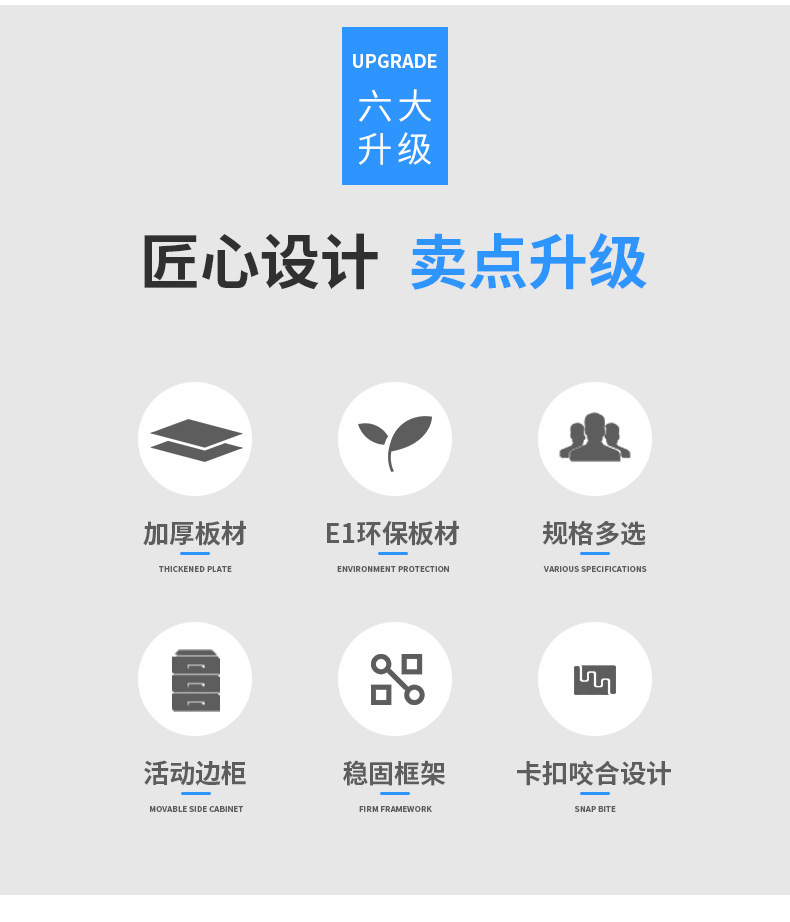 UPGRADE
六大
升级

匠心设计 卖点升级

加厚板材
THICKENED PLATE

E1环保板材
ENVIRONMENT PROTECTION

规格多选
VARIOUS SPECIFICATIONS

活动边柜
MOVABLE SIDE CABINET

稳固框架
FIRM FRAMEWORK

卡扣咬合设计
SNAP BITE