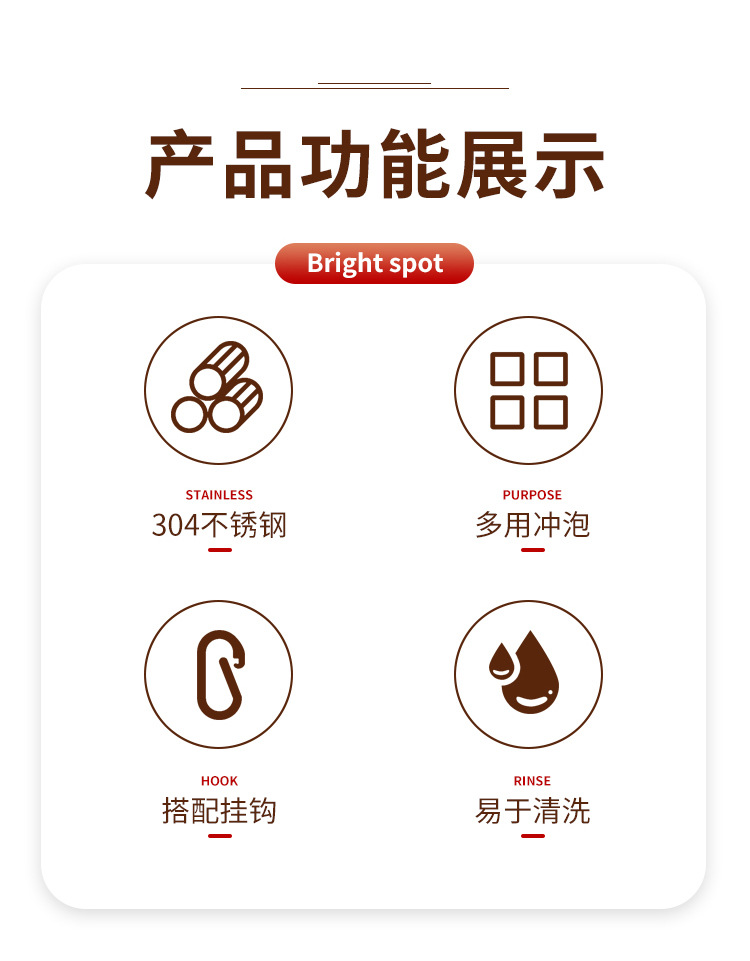 产品功能展示

Bright spot

STAINLESS
304不锈钢

PURPOSE
多用冲泡

HOOK
搭配挂钩

RINSE
易于清洗