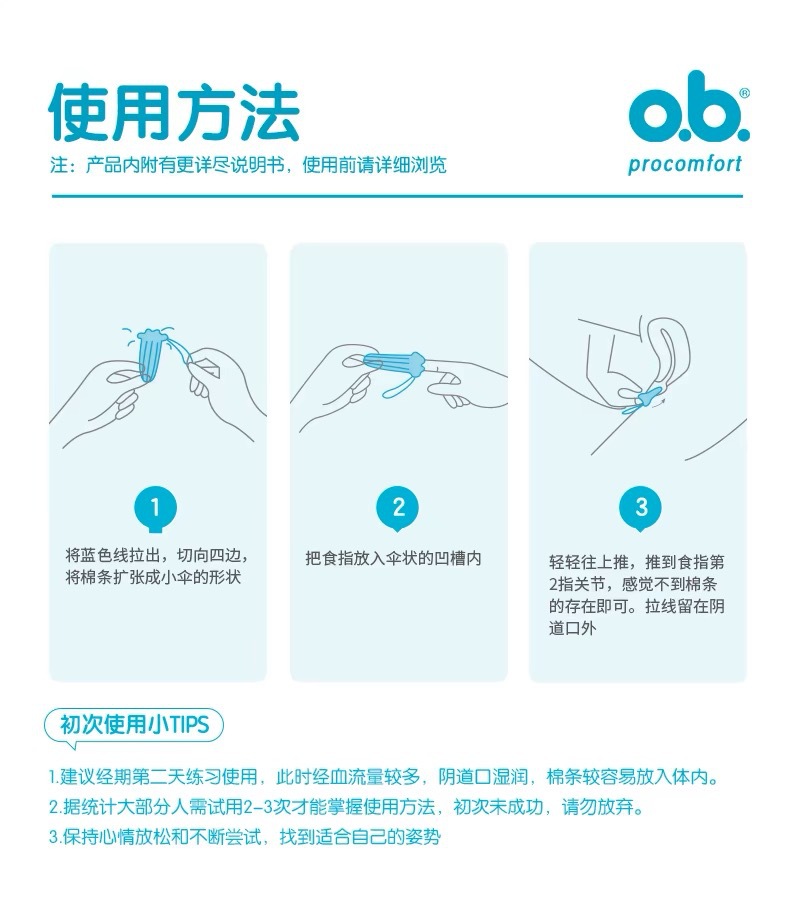 使用方法

注：产品内附有更详尽说明书，使用前请详细浏览

o.b.®
procomfort

1
将蓝色线拉出，切向四边，将棉条扩张成小伞的形状

2
把食指放入伞状的凹槽内

3
轻轻往上推，推到食指第2指关节，感觉不到棉条的存在即可。拉线留在阴道口外

初次使用小TIPS

1.建议经期第二天练习使用，此时经血流量较多，阴道口湿润，棉条较容易放入体内。
2.据统计大部分人需试用2-3次才能掌握使用方法，初次未成功，请勿放弃。
3.保持心情放松和不断尝试，找到适合自己的姿势