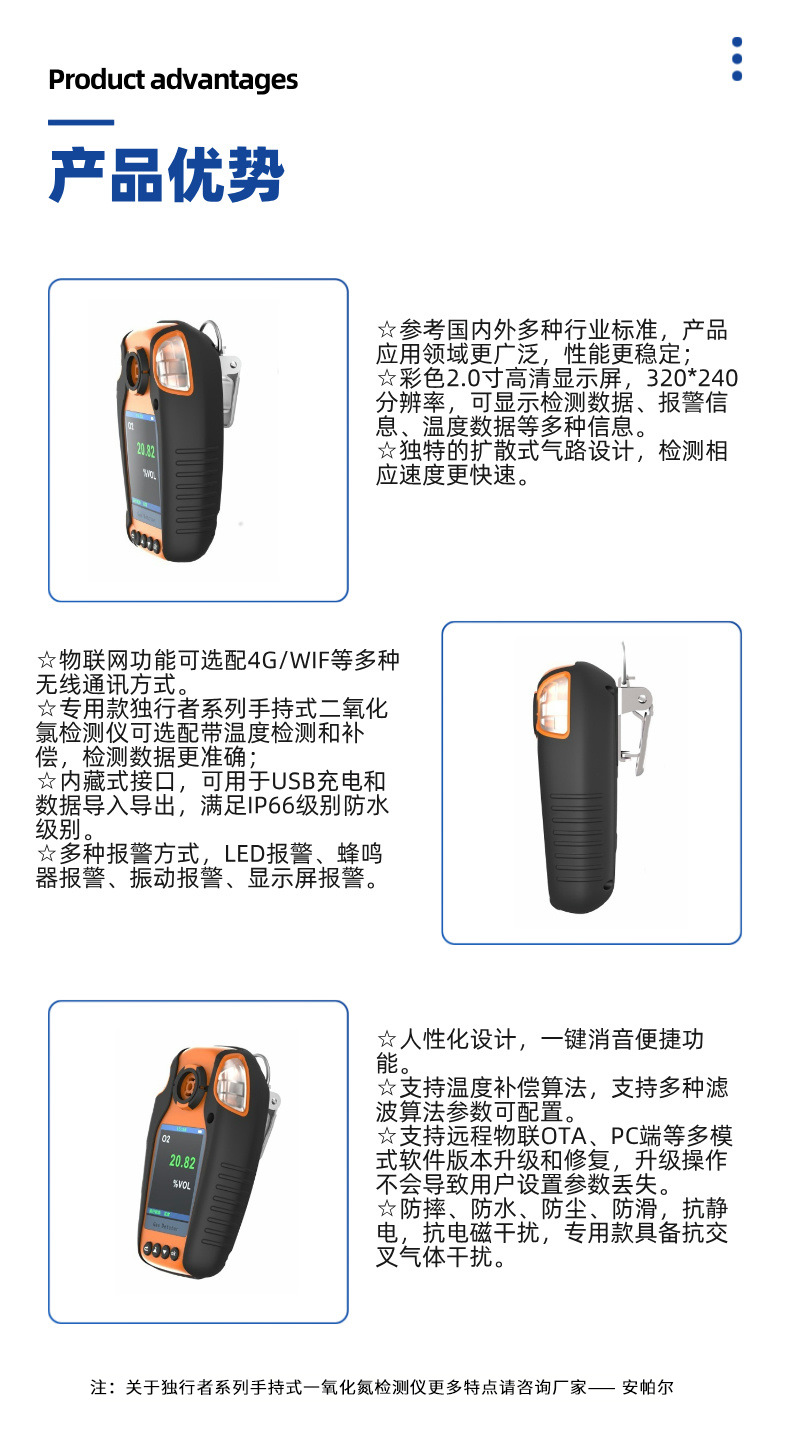 Product advantages

产品优势

O2
20.82
%VOL

☆参考国内外多种行业标准，产品应用领域更广泛，性能更稳定；
☆彩色2.0寸高清显示屏，320*240分辨率，可显示检测数据、报警信息、温度数据等多种信息。
☆独特的扩散式气路设计，检测相应速度更快速。

☆物联网功能可选配4G/WIF等多种无线通讯方式。
☆专用款独行者系列手持式二氧化氯检测仪可选配带温度检测和补偿，检测数据更准确；
☆内藏式接口，可用于USB充电和数据导入导出，满足IP66级别防水级别。
☆多种报警方式，LED报警、蜂鸣器报警、振动报警、显示屏报警。

O2
20.82
%VOL

☆人性化设计，一键消音便捷功能。
☆支持温度补偿算法，支持多种滤波算法参数可配置。
☆支持远程物联OTA、PC端等多模式软件版本升级和修复，升级操作不会导致用户设置参数丢失。
☆防摔、防水、防尘、防滑，抗静电，抗电磁干扰，专用款具备抗交叉气体干扰。

注：关于独行者系列手持式一氧化氮检测仪更多特点请咨询厂家—— 安帕尔