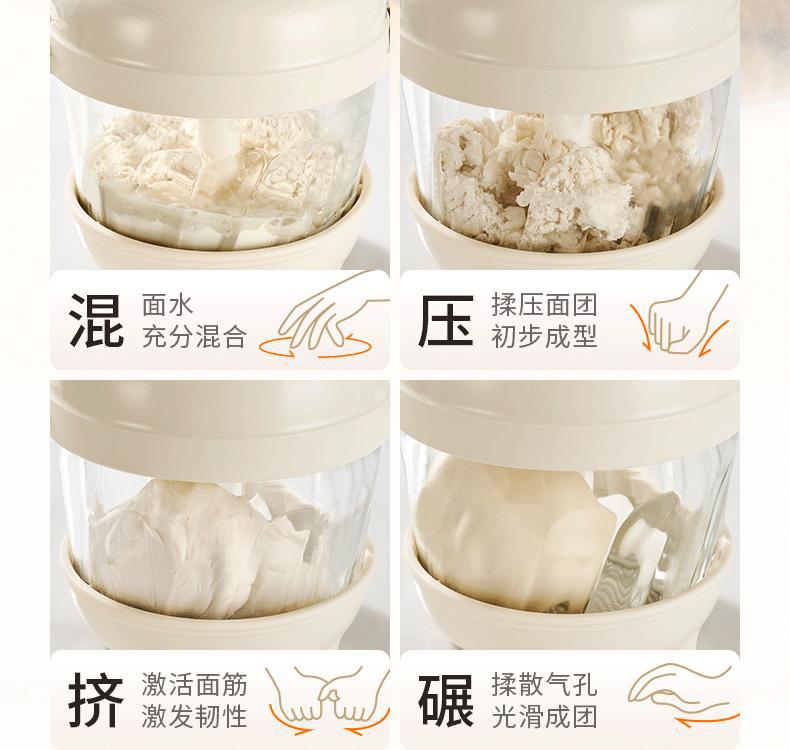 混 面水
充分混合

压 揉压面团
初步成型

挤 激活面筋
激发韧性

碾 揉散气孔
光滑成团