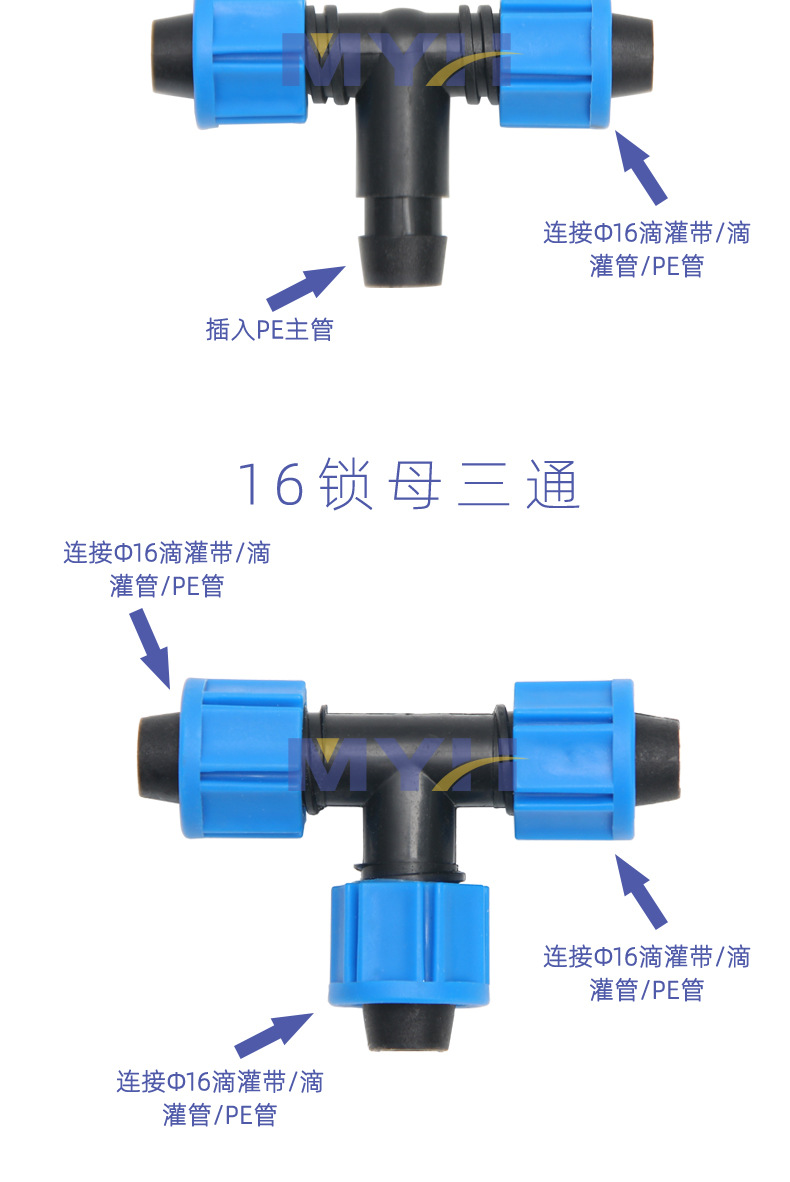 MYH

连接Φ16滴灌带/滴灌管/PE管

插入PE主管

16锁母三通

连接Φ16滴灌带/滴灌管/PE管

MYH

连接Φ16滴灌带/滴灌管/PE管

连接Φ16滴灌带/滴灌管/PE管