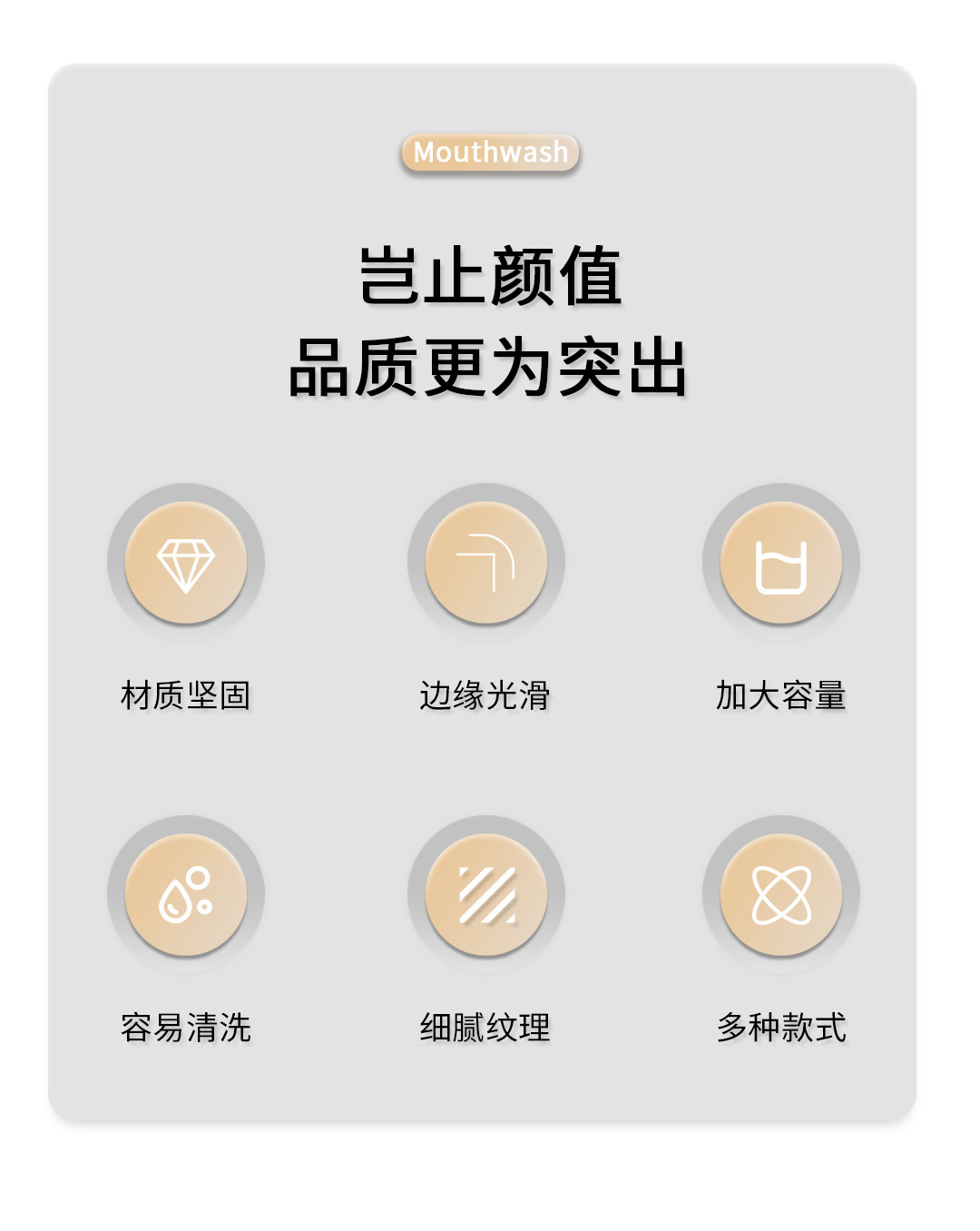 Mouthwash

岂止颜值
品质更为突出

材质坚固

边缘光滑

加大容量

容易清洗

细腻纹理

多种款式