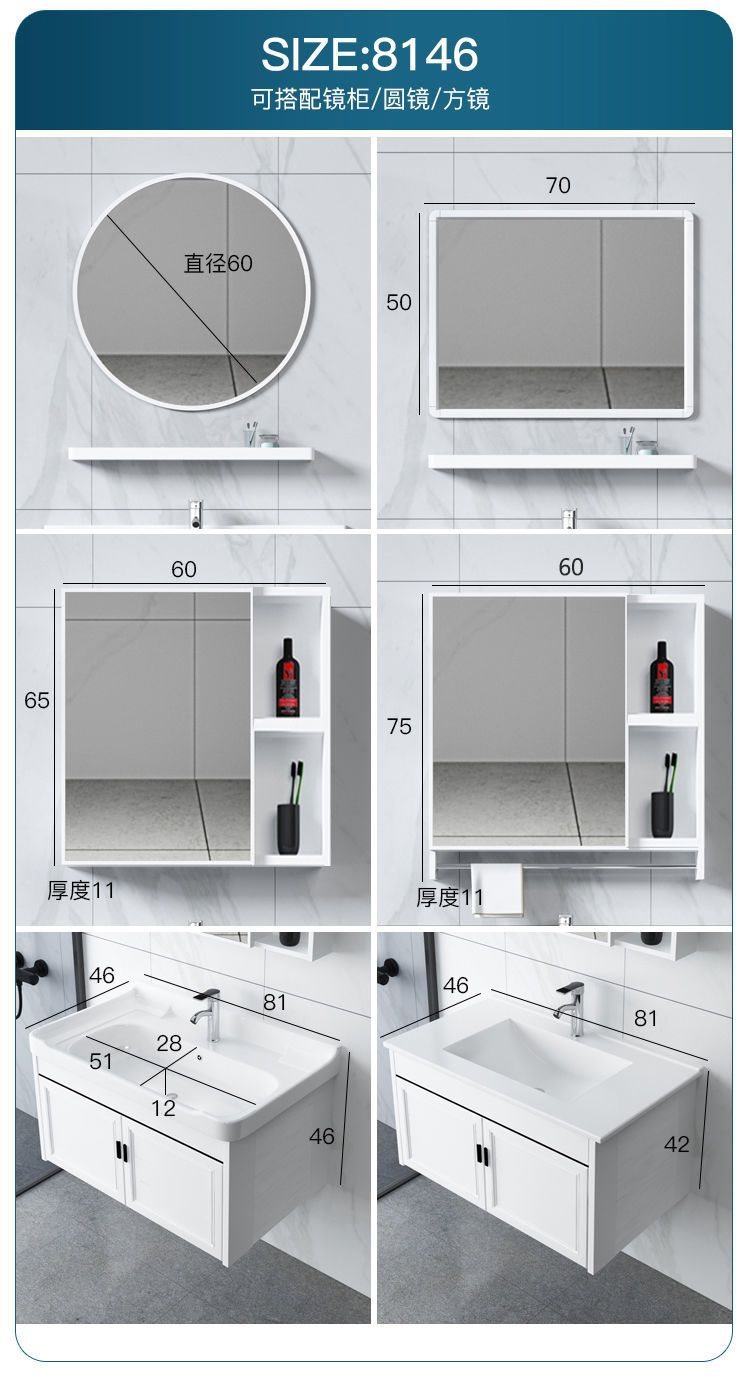 SIZE:8146
可搭配镜柜/圆镜/方镜

直径60

70

50

60

65

厚度11

60

75

厚度11

46

81

28

51

12

46

46

81

42