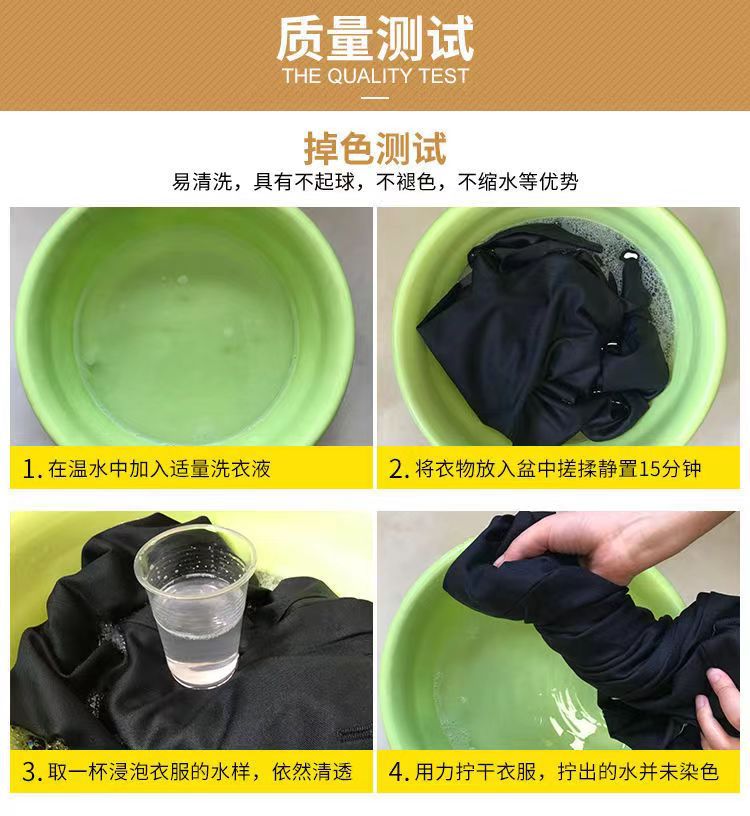 质量测试
THE QUALITY TEST

掉色测试
易清洗，具有不起球，不褪色，不缩水等优势

1. 在温水中加入适量洗衣液

2. 将衣物放入盆中搓揉静置15分钟

3. 取一杯浸泡衣服的水样，依然清透

4. 用力拧干衣服，拧出的水并未染色