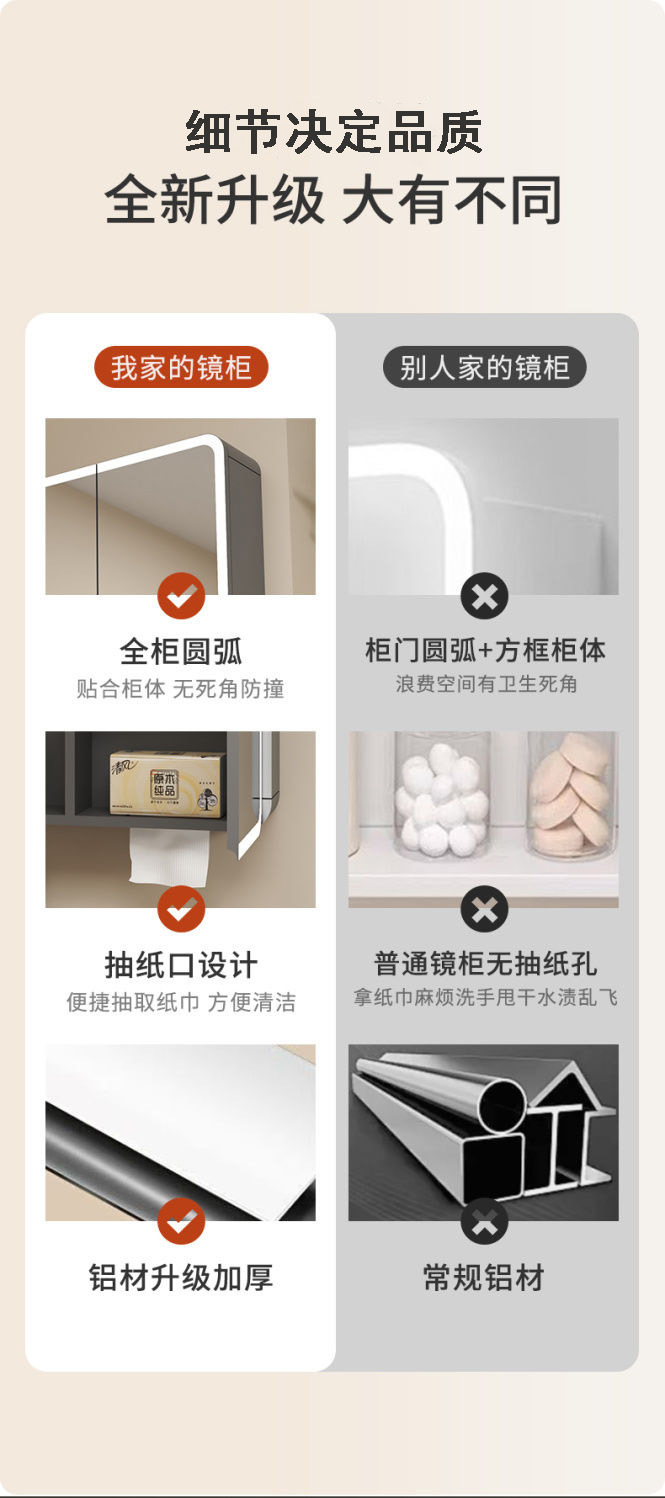 细节决定品质
全新升级 大有不同

我家的镜柜

全柜圆弧
贴合柜体 无死角防撞

清风 原木纯品

抽纸口设计
便捷抽取纸巾 方便清洁

铝材升级加厚

别人家的镜柜

柜门圆弧+方框柜体
浪费空间有卫生死角

普通镜柜无抽纸孔
拿纸巾麻烦洗手甩干水渍乱飞

常规铝材