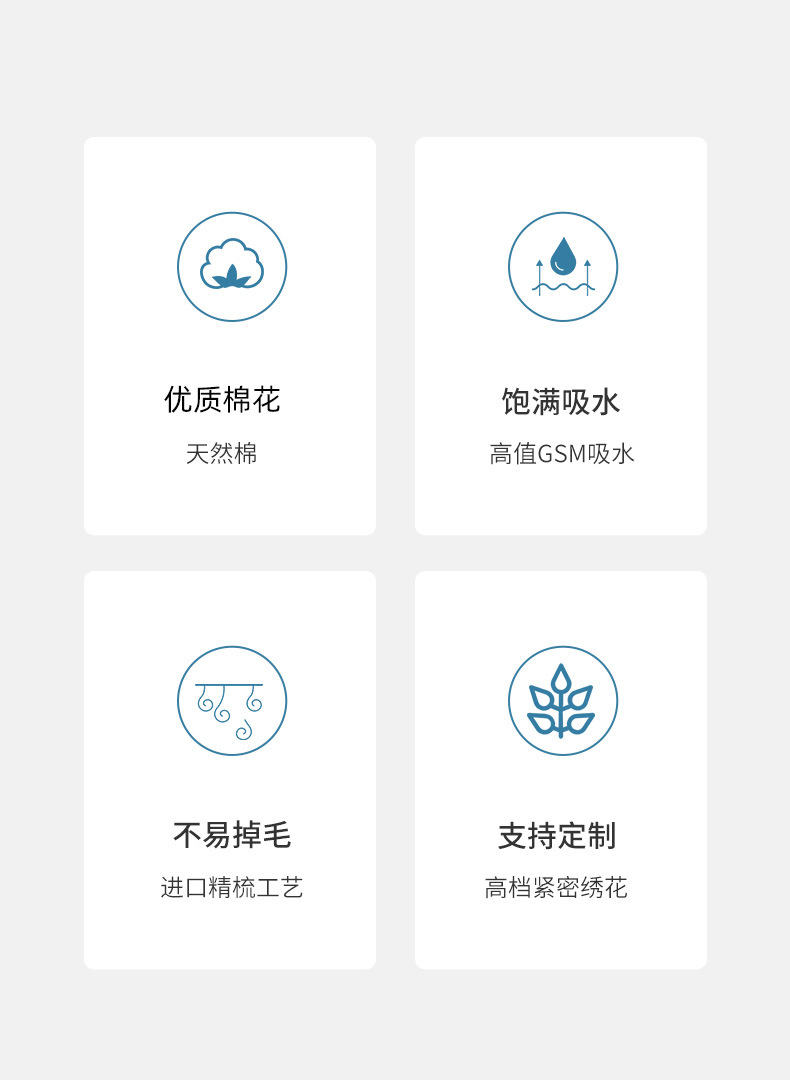 优质棉花

天然棉

饱满吸水

高值GSM吸水

不易掉毛

进口精梳工艺

支持定制

高档紧密绣花