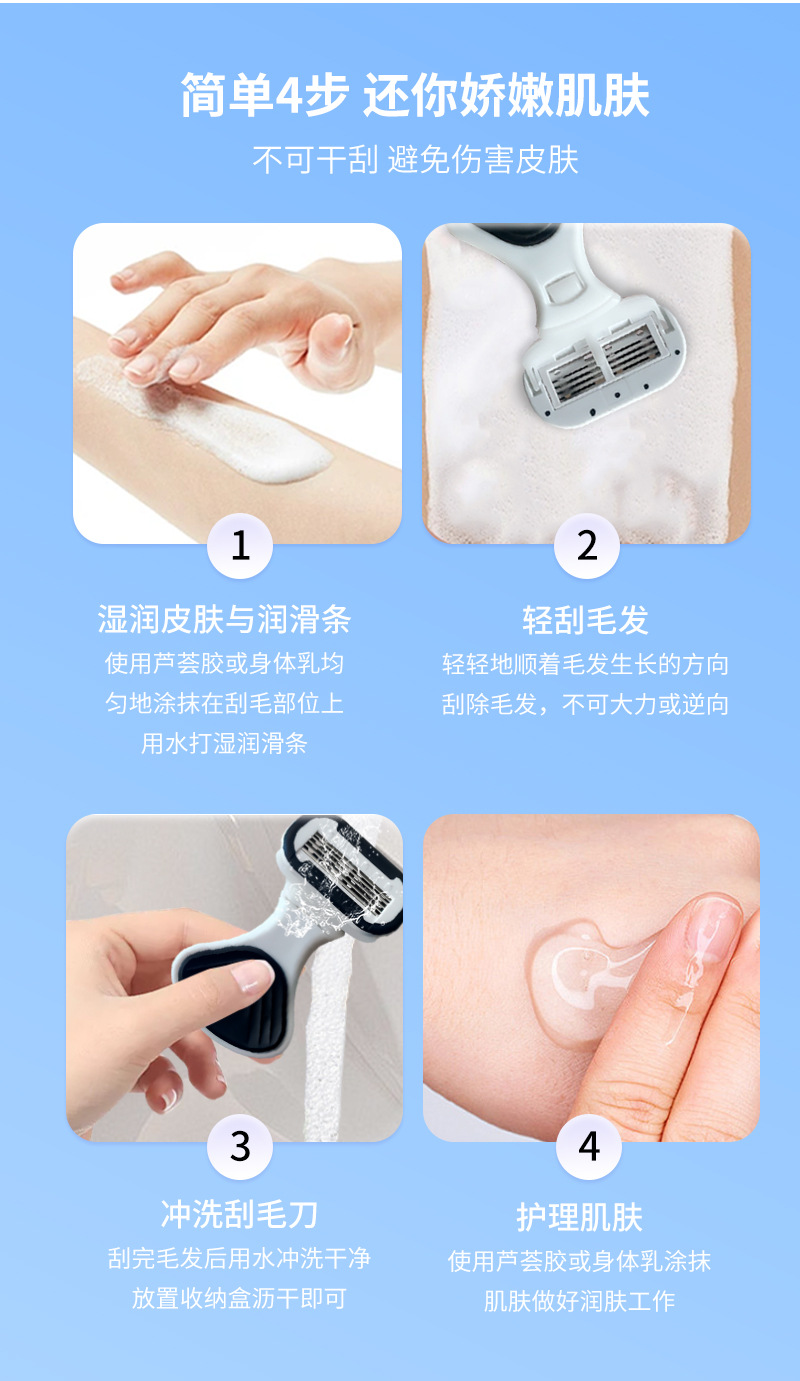 简单4步 还你娇嫩肌肤

不可干刮 避免伤害皮肤

1

湿润皮肤与润滑条

使用芦荟胶或身体乳均匀地涂抹在刮毛部位上用水打湿润滑条

2

轻刮毛发

轻轻地顺着毛发生长的方向刮除毛发，不可大力或逆向

3

冲洗刮毛刀

刮完毛发后用水冲洗干净放置收纳盒沥干即可

4

护理肌肤

使用芦荟胶或身体乳涂抹肌肤做好润肤工作