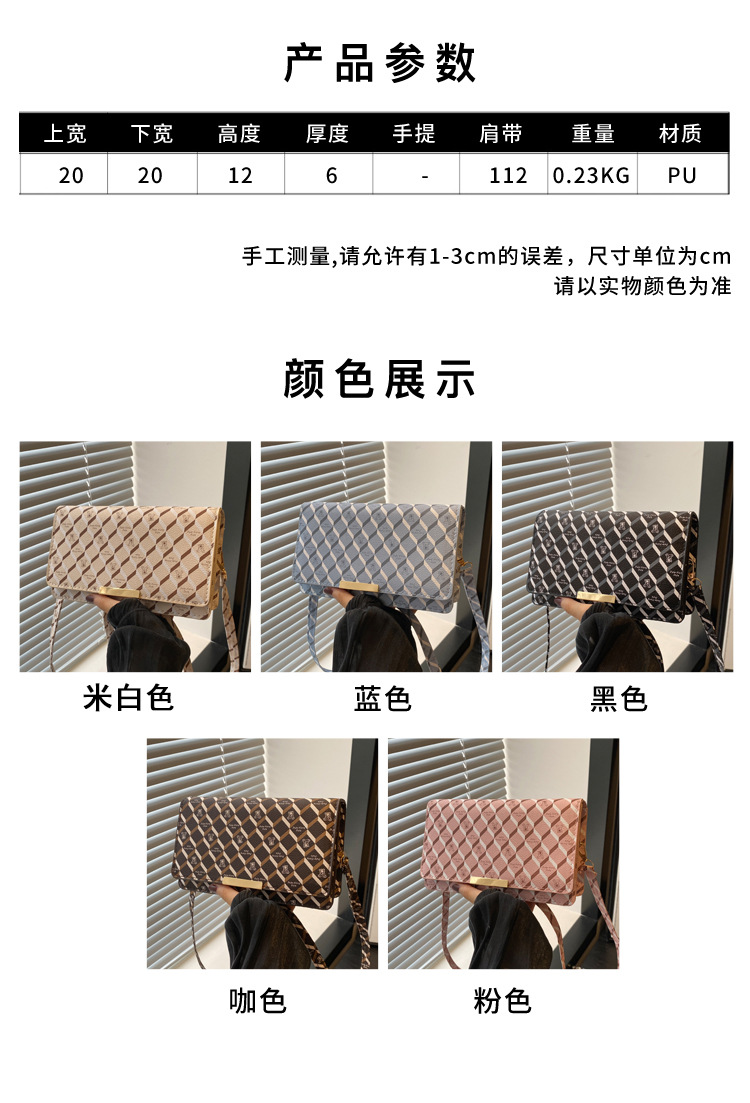 产品参数

| 上宽 | 下宽 | 高度 | 厚度 | 手提 | 肩带 | 重量 | 材质 |
|---|---|---|---|---|---|---|---|
| 20 | 20 | 12 | 6 | - | 112 | 0.23KG | PU |

手工测量,请允许有1-3cm的误差，尺寸单位为cm
请以实物颜色为准

颜色展示

米白色

蓝色

黑色

咖色

粉色