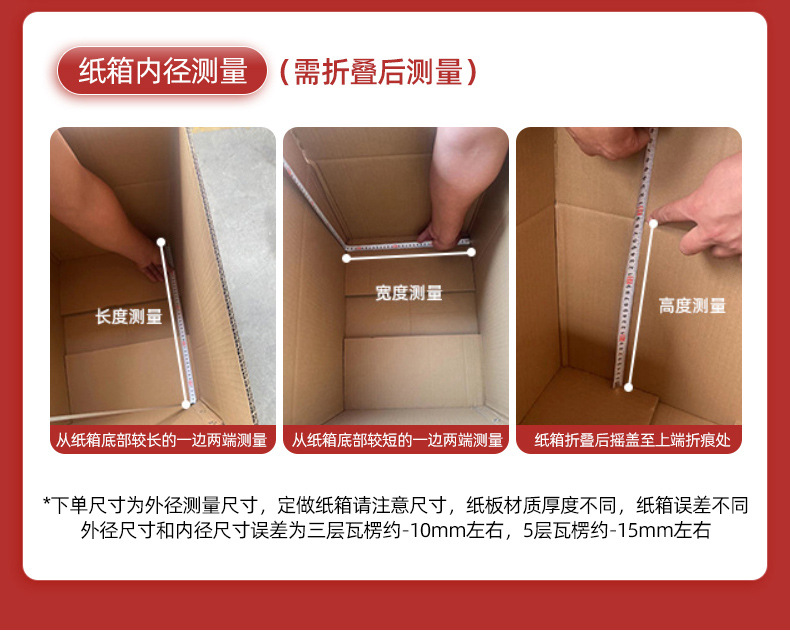 纸箱内径测量（需折叠后测量）

长度测量

从纸箱底部较长的一边两端测量

宽度测量

从纸箱底部较短的一边两端测量

高度测量

纸箱折叠后摇盖至上端折痕处

*下单尺寸为外径测量尺寸，定做纸箱请注意尺寸，纸板材质厚度不同，纸箱误差不同
外径尺寸和内径尺寸误差为三层瓦楞约-10mm左右，5层瓦楞约-15mm左右