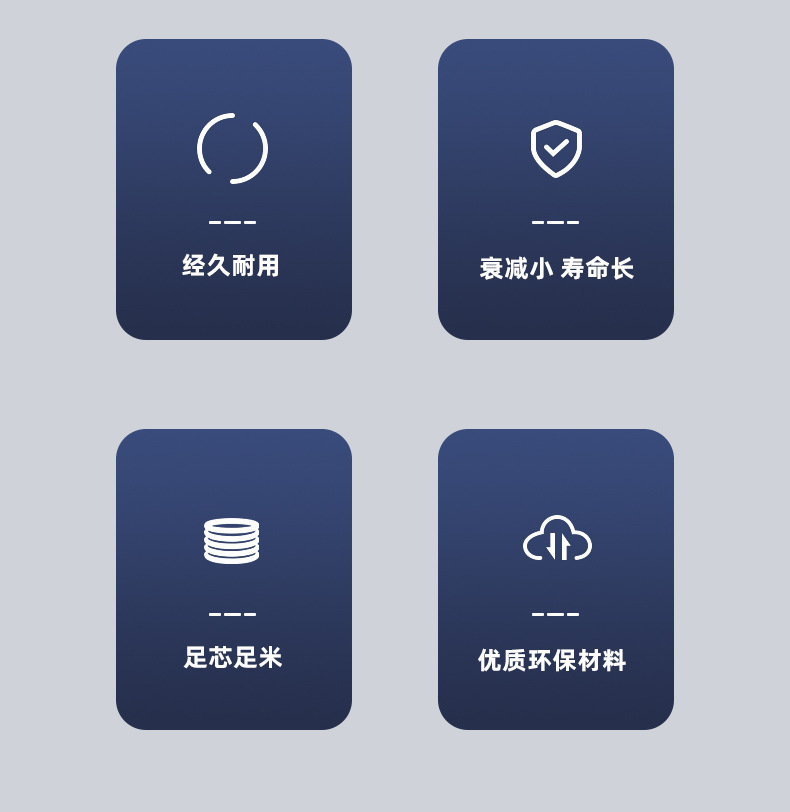 经久耐用

衰减小 寿命长

足芯足米

优质环保材料