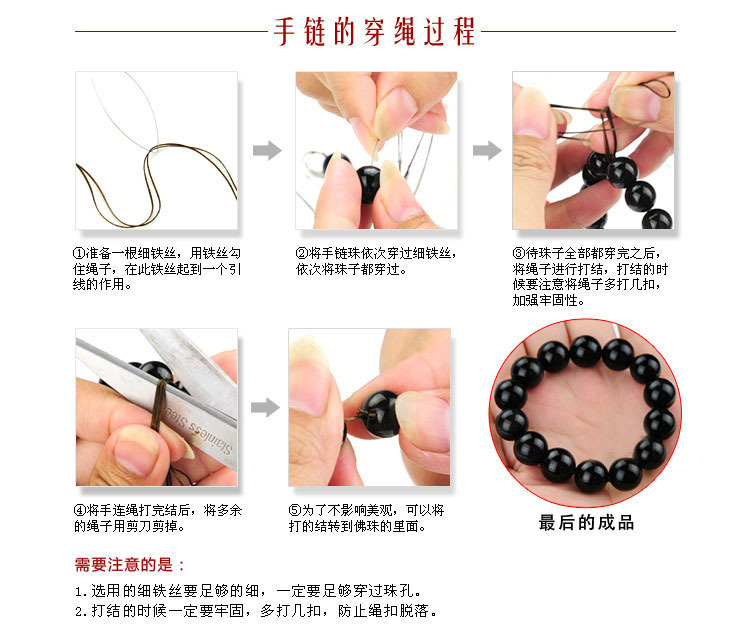 手链的穿绳过程

①准备一根细铁丝，用铁丝勾住绳子，在此铁丝起到一个引线的作用。

②将手链珠依次穿过细铁丝，依次将珠子都穿过。

③待珠子全部都穿完之后，将绳子进行打结，打结的时候要注意将绳子多打几扣，加强牢固性。

Stainless Steel

④将手连绳打完结后，将多余的绳子用剪刀剪掉。

⑤为了不影响美观，可以将打的结转到佛珠的里面。

最后的成品

需要注意的是：

1.选用的细铁丝要足够的细，一定要足够穿过珠孔。
2.打结的时候一定要牢固，多打几扣，防止绳扣脱落。