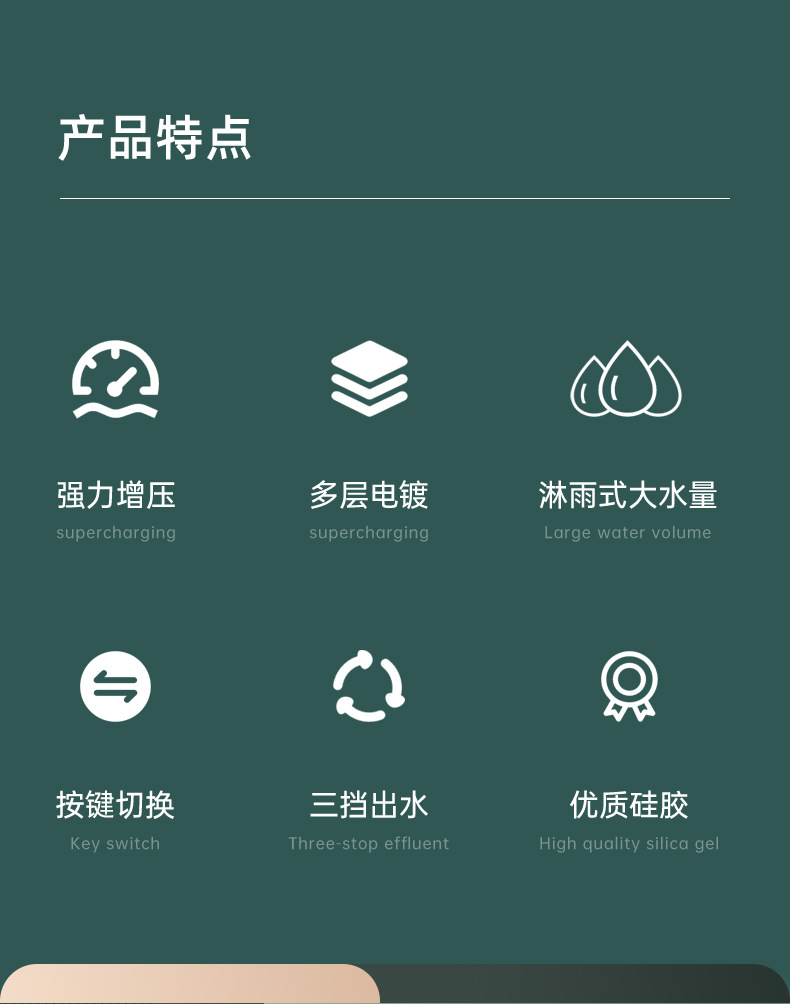 产品特点

强力增压
supercharging

多层电镀
supercharging

淋雨式大水量
Large water volume

按键切换
Key switch

三挡出水
Three-stop effluent

优质硅胶
High quality silica gel