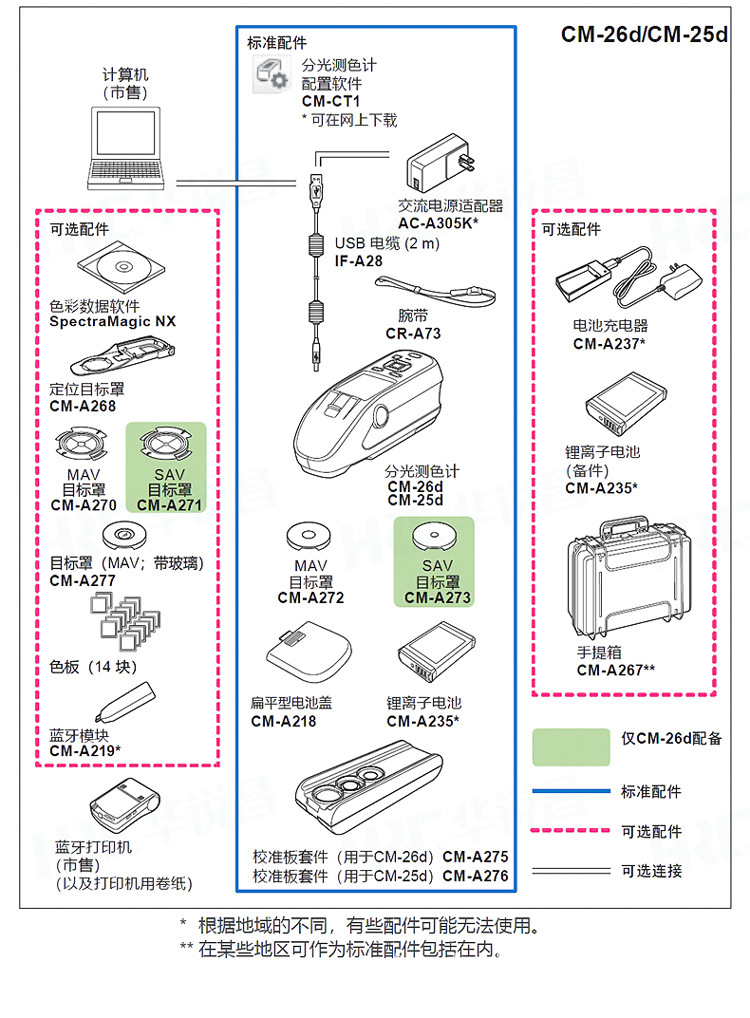 CM-26d/CM-25d

计算机
(市售)

可选配件

色彩数据软件
SpectraMagic NX

定位目标罩
CM-A268

MAV
目标罩
CM-A270

SAV
目标罩
CM-A271

目标罩（MAV；带玻璃）
CM-A277

色板（14 块）

蓝牙模块
CM-A219*

蓝牙打印机
(市售)
(以及打印机用卷纸)

标准配件

分光测色计
配置软件
CM-CT1
* 可在网上下载

交流电源适配器
AC-A305K*

USB 电缆 (2 m)
IF-A28

腕带
CR-A73

分光测色计
CM-26d
CM-25d

MAV
目标罩
CM-A272

SAV
目标罩
CM-A273

扁平型电池盖
CM-A218

锂离子电池
CM-A235*

校准板套件（用于CM-26d）CM-A275
校准板套件（用于CM-25d）CM-A276

可选配件

电池充电器
CM-A237*

锂离子电池
(备件)
CM-A235*

手提箱
CM-A267**

仅CM-26d配备

标准配件

可选配件

可选连接

* 根据地域的不同，有些配件可能无法使用。
** 在某些地区可作为标准配件包括在内。