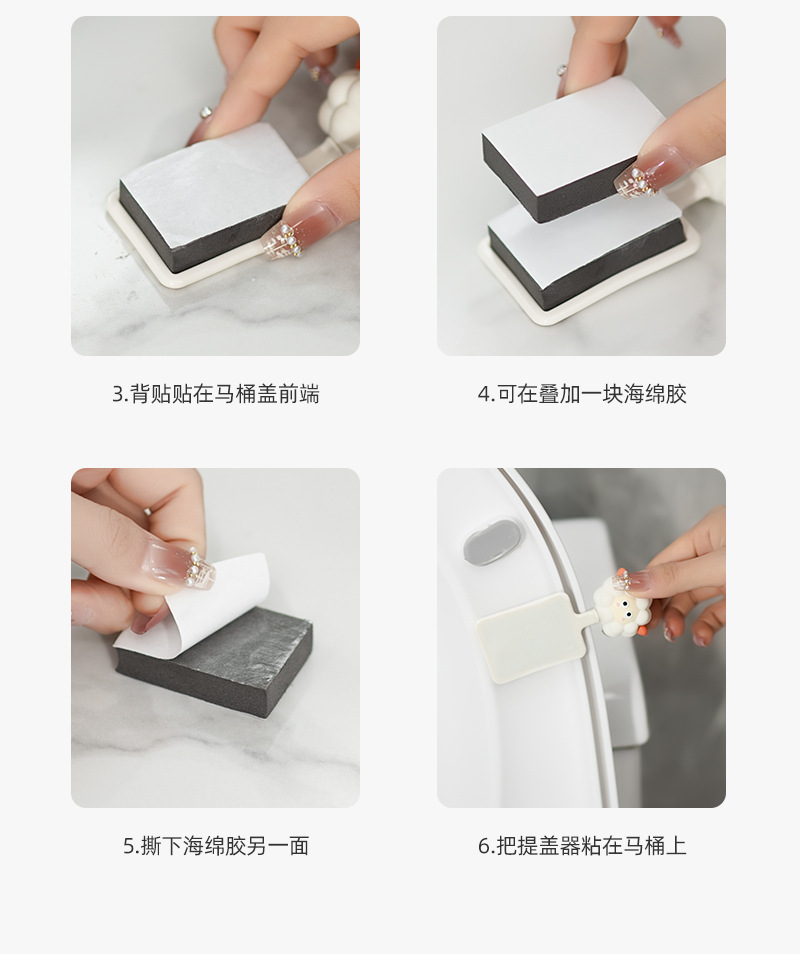 3.背贴贴在马桶盖前端

4.可在叠加一块海绵胶

5.撕下海绵胶另一面

6.把提盖器粘在马桶上