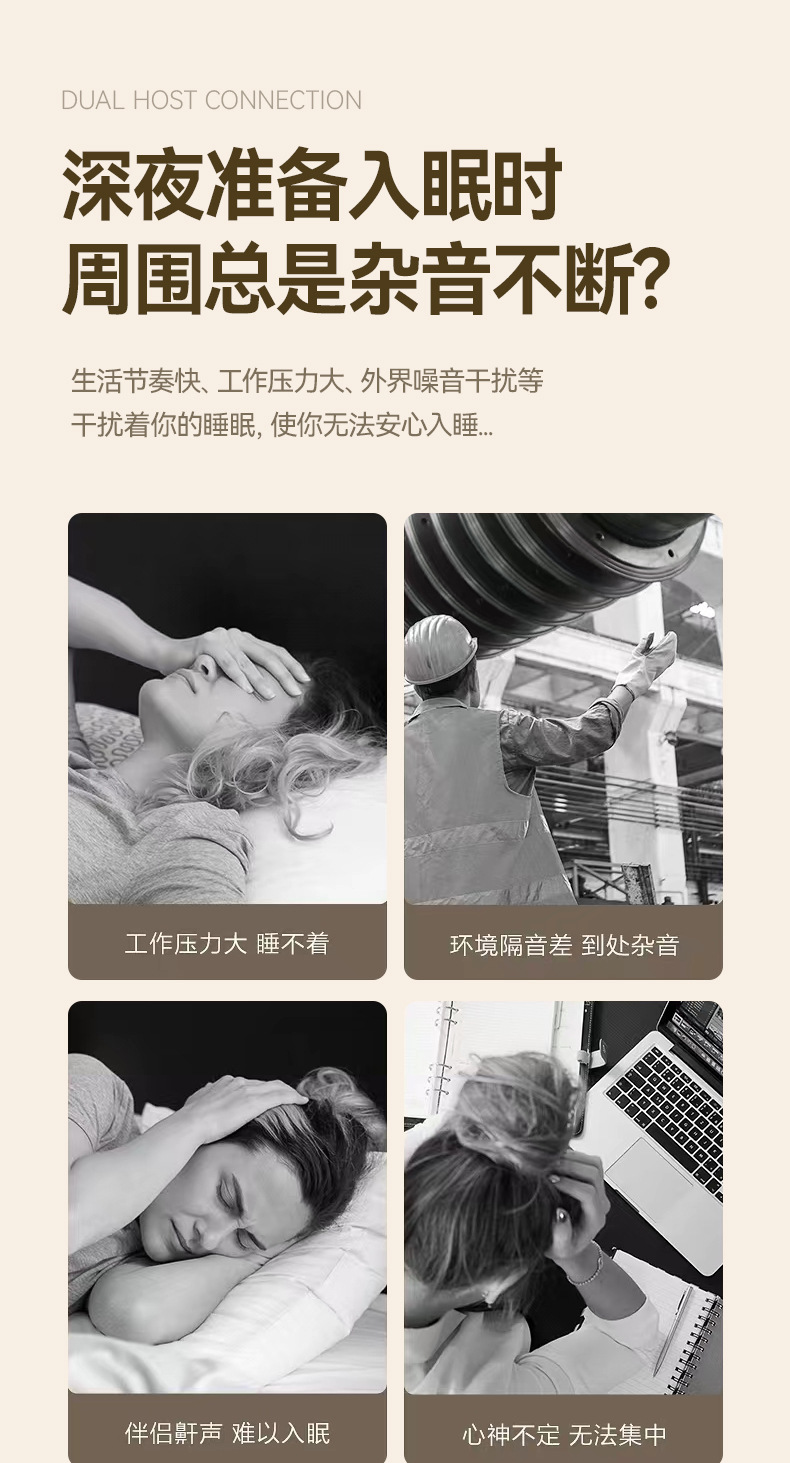 DUAL HOST CONNECTION

深夜准备入眠时
周围总是杂音不断?

生活节奏快、工作压力大、外界噪音干扰等
干扰着你的睡眠, 使你无法安心入睡...

工作压力大 睡不着

环境隔音差 到处杂音

伴侣鼾声 难以入眠

心神不定 无法集中