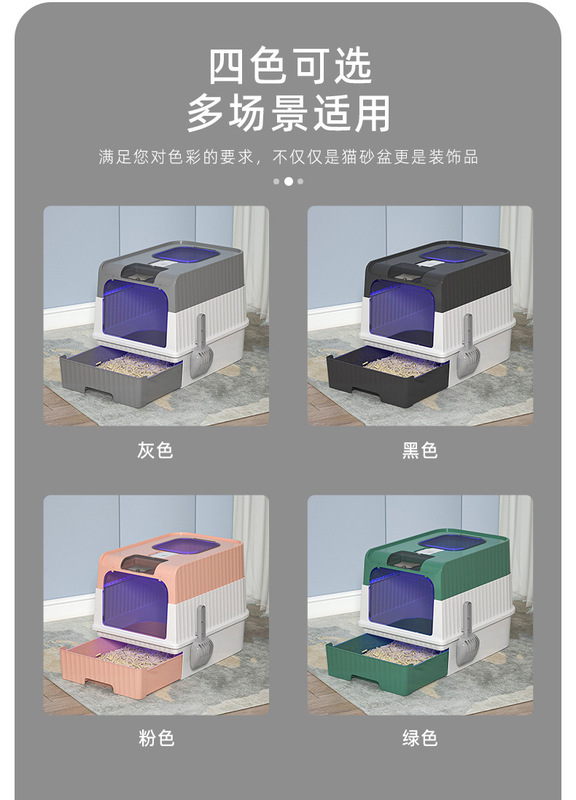 四色可选
多场景适用

满足您对色彩的要求，不仅仅是猫砂盆更是装饰品

灰色

黑色

粉色

绿色