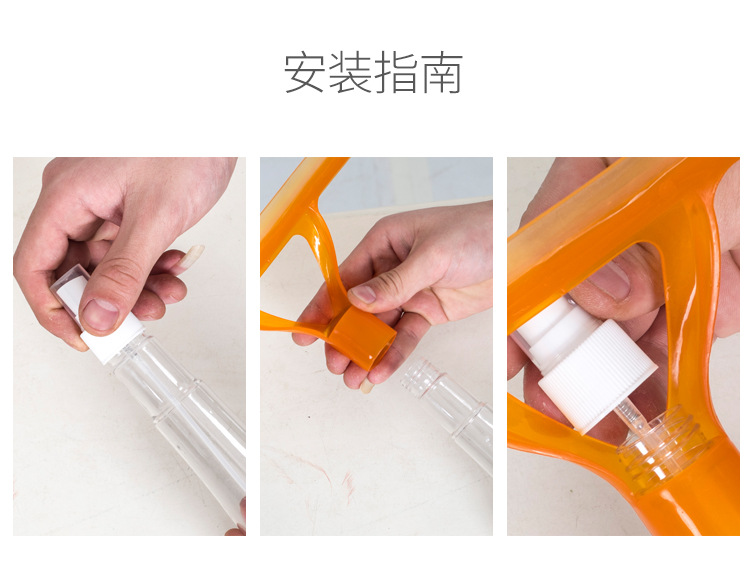 安装指南