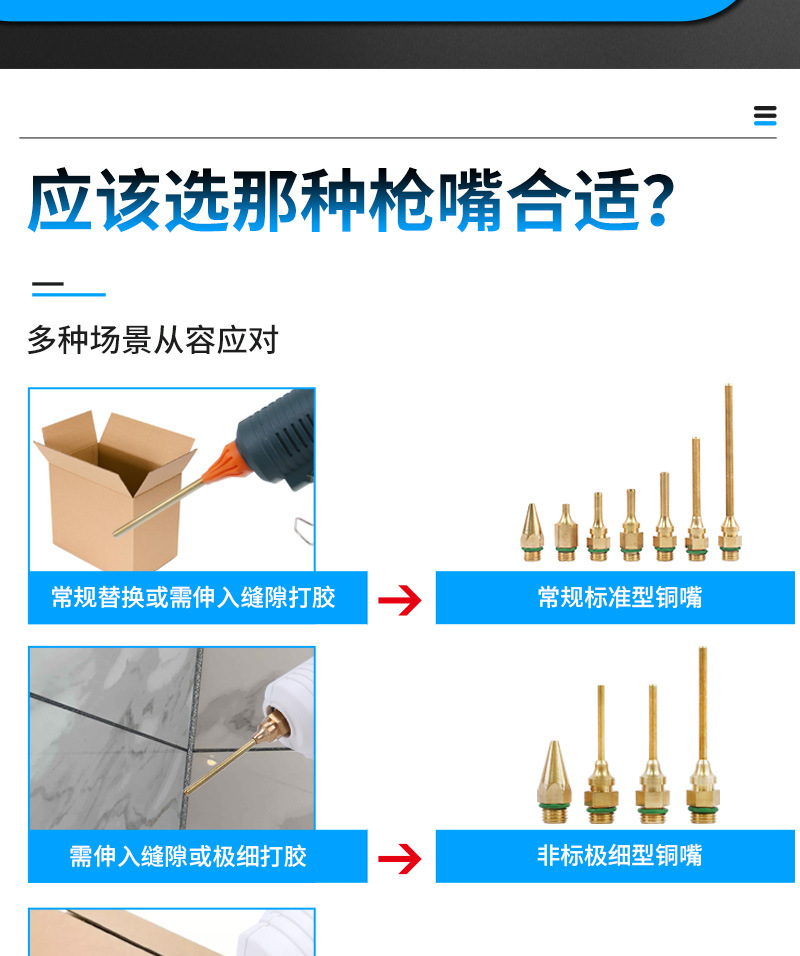 应该选那种枪嘴合适?

多种场景从容应对

常规替换或需伸入缝隙打胶

常规标准型铜嘴

需伸入缝隙或极细打胶

非标极细型铜嘴