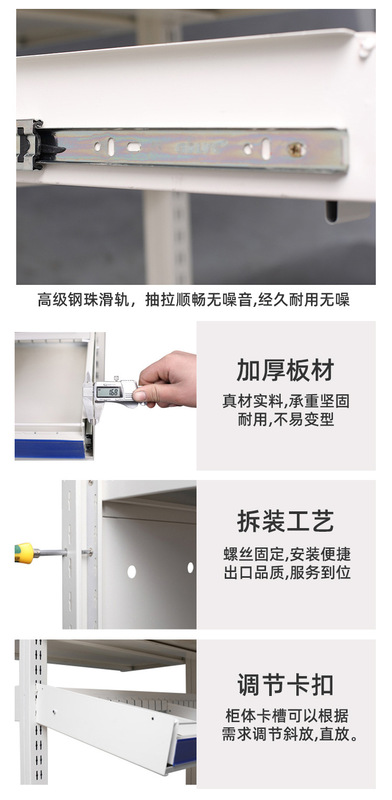 高级钢珠滑轨，抽拉顺畅无噪音,经久耐用无噪

1.58

加厚板材

真材实料,承重坚固耐用,不易变型

拆装工艺

螺丝固定,安装便捷出口品质,服务到位

调节卡扣

柜体卡槽可以根据需求调节斜放,直放。