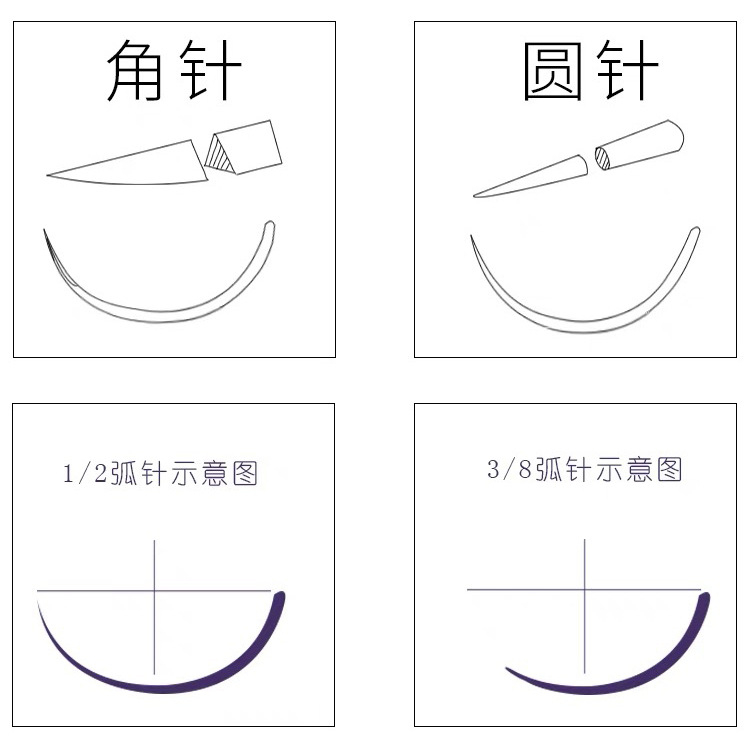 角针

圆针

1/2弧针示意图

3/8弧针示意图