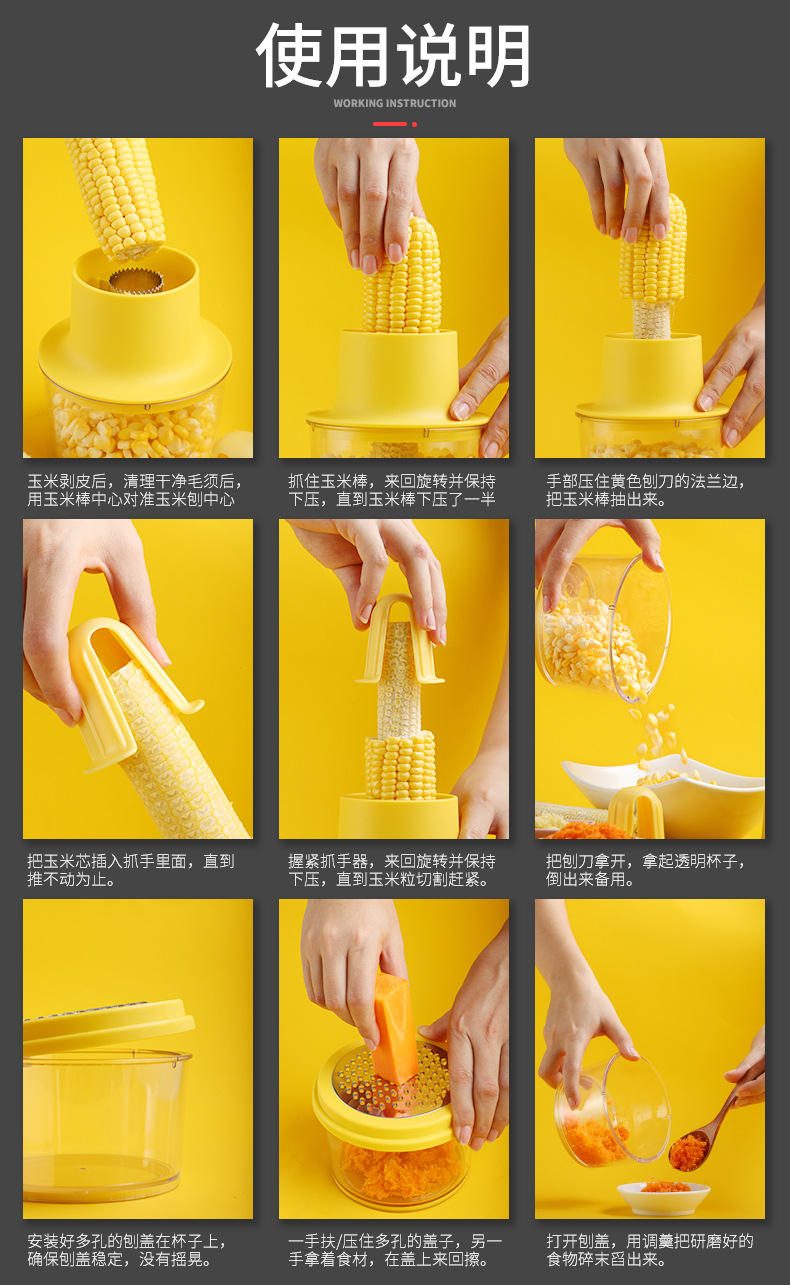 使用说明

WORKING INSTRUCTION

玉米剥皮后，清理干净毛须后，用玉米棒中心对准玉米刨中心

抓住玉米棒，来回旋转并保持下压，直到玉米棒下压了一半

手部压住黄色刨刀的法兰边，把玉米棒抽出来。

把玉米芯插入抓手里面，直到推不动为止。

握紧抓手器，来回旋转并保持下压，直到玉米粒切割赶紧。

把刨刀拿开，拿起透明杯子，倒出来备用。

安装好多孔的刨盖在杯子上，确保刨盖稳定，没有摇晃。

一手扶/压住多孔的盖子，另一手拿着食材，在盖上来回擦。

打开刨盖，用调羹把研磨好的食物碎末舀出来。