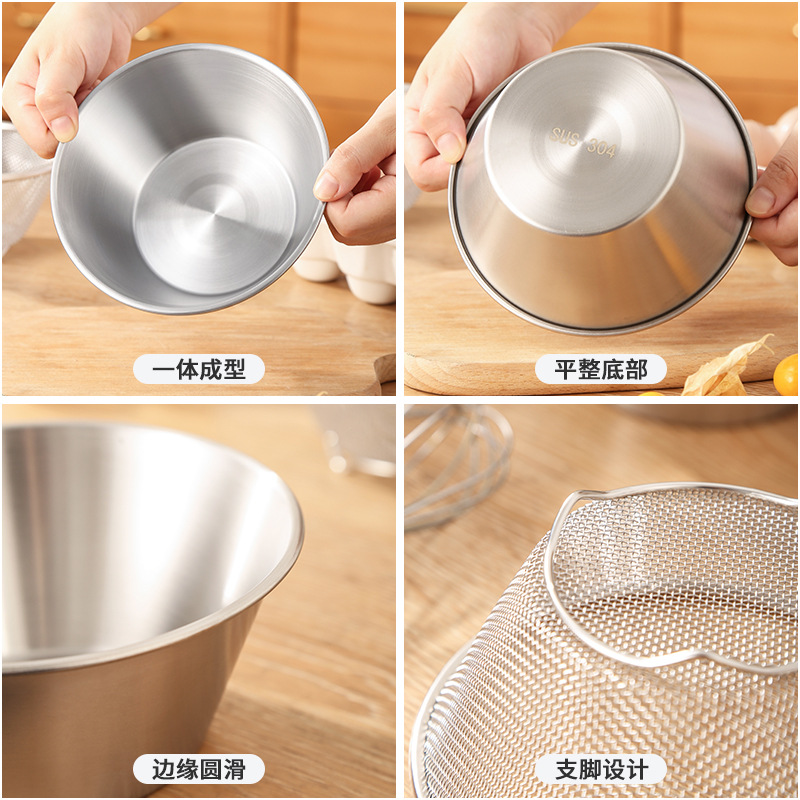 一体成型

SUS 304

平整底部

边缘圆滑

支脚设计