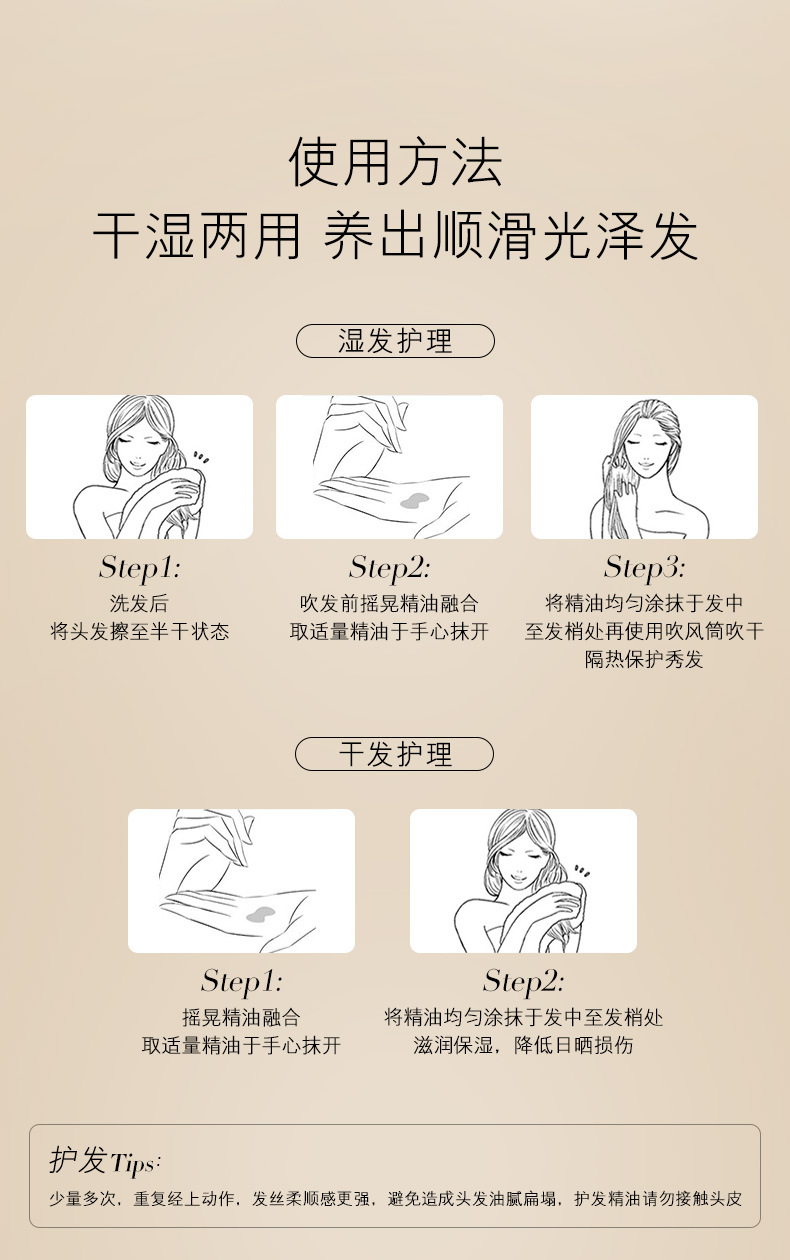 使用方法
干湿两用 养出顺滑光泽发

湿发护理

Step1:
洗发后
将头发擦至半干状态

Step2:
吹发前摇晃精油融合
取适量精油于手心抹开

Step3:
将精油均匀涂抹于发中
至发梢处再使用吹风筒吹干
隔热保护秀发

干发护理

Step1:
摇晃精油融合
取适量精油于手心抹开

Step2:
将精油均匀涂抹于发中至发梢处
滋润保湿，降低日晒损伤

护发Tips:
少量多次，重复经上动作，发丝柔顺感更强，避免造成头发油腻扁塌，护发精油请勿接触头皮