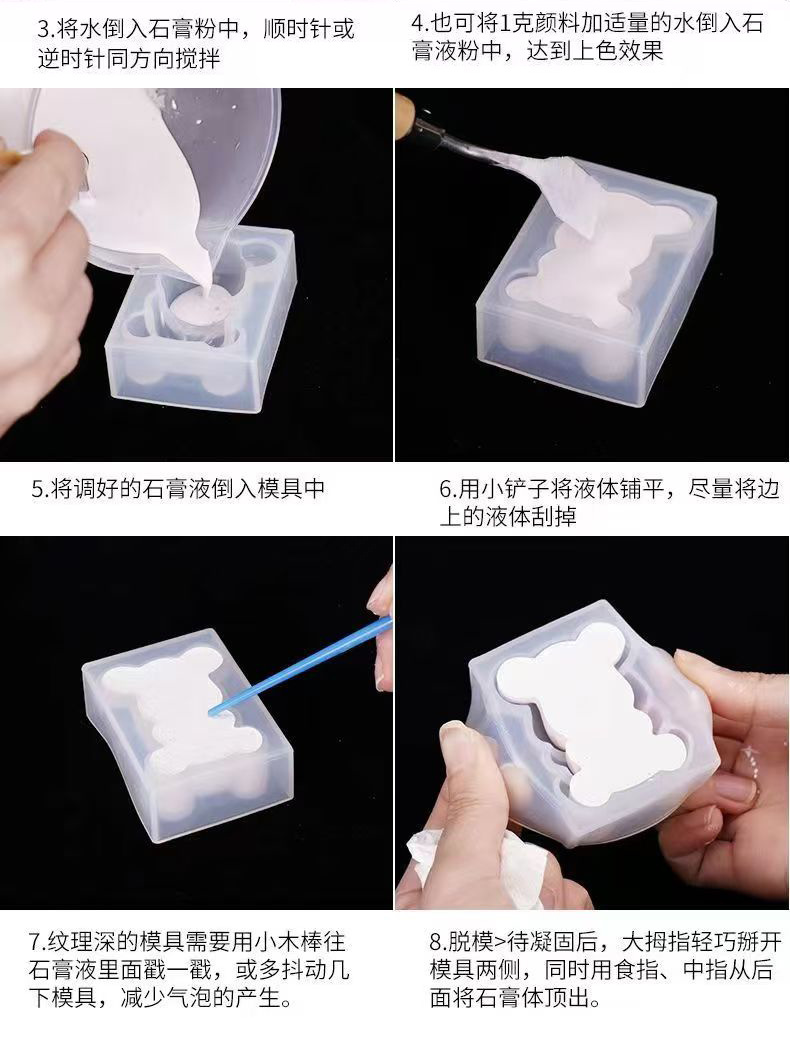 3.将水倒入石膏粉中，顺时针或逆时针同方向搅拌

4.也可将1克颜料加适量的水倒入石膏液粉中，达到上色效果

5.将调好的石膏液倒入模具中

6.用小铲子将液体铺平，尽量将边上的液体刮掉

7.纹理深的模具需要用小木棒往石膏液里面戳一戳，或多抖动几下模具，减少气泡的产生。

8.脱模>待凝固后，大拇指轻巧掰开模具两侧，同时用食指、中指从后面将石膏体顶出。